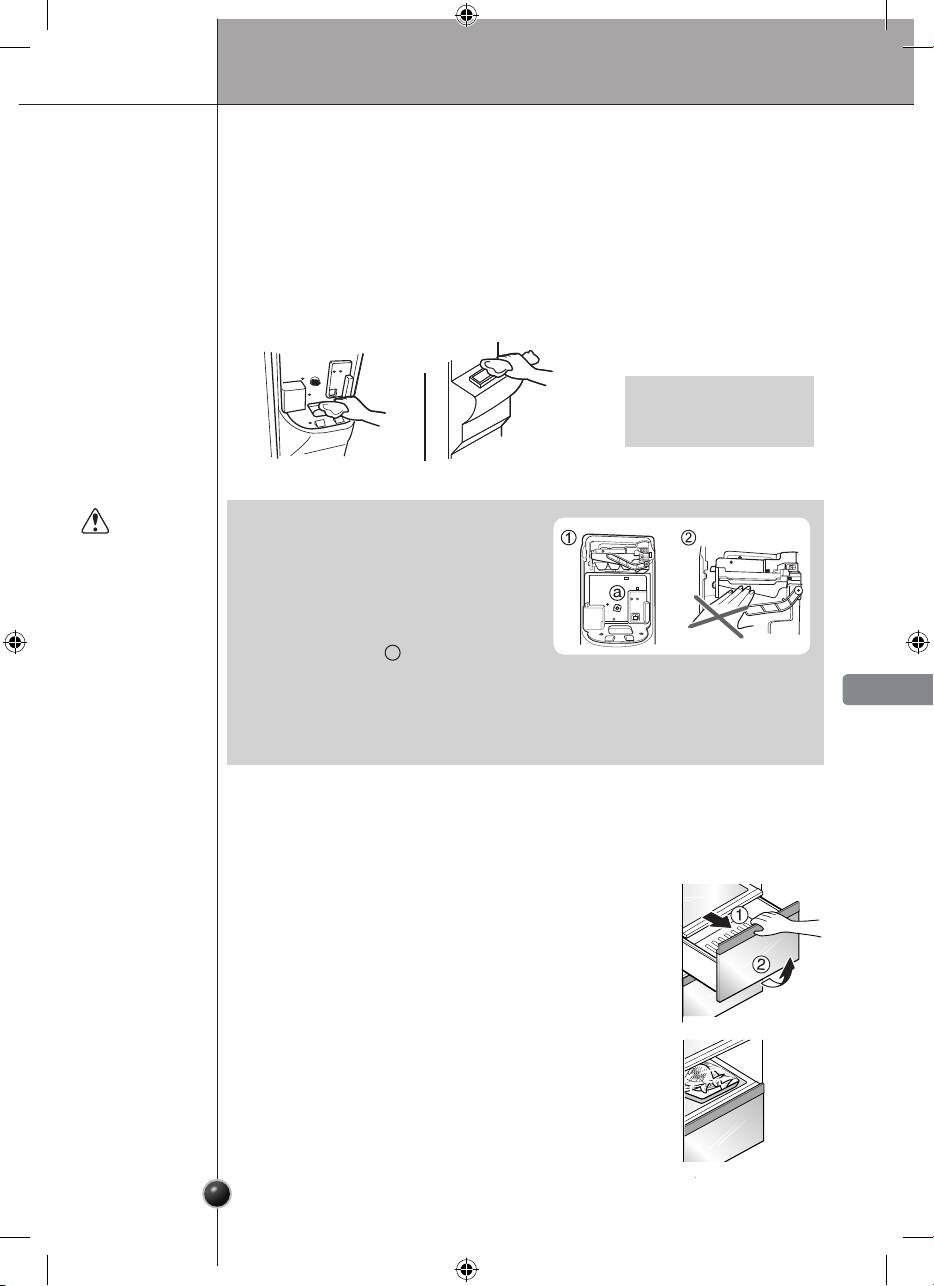 ①
②
ⓐ
①
②