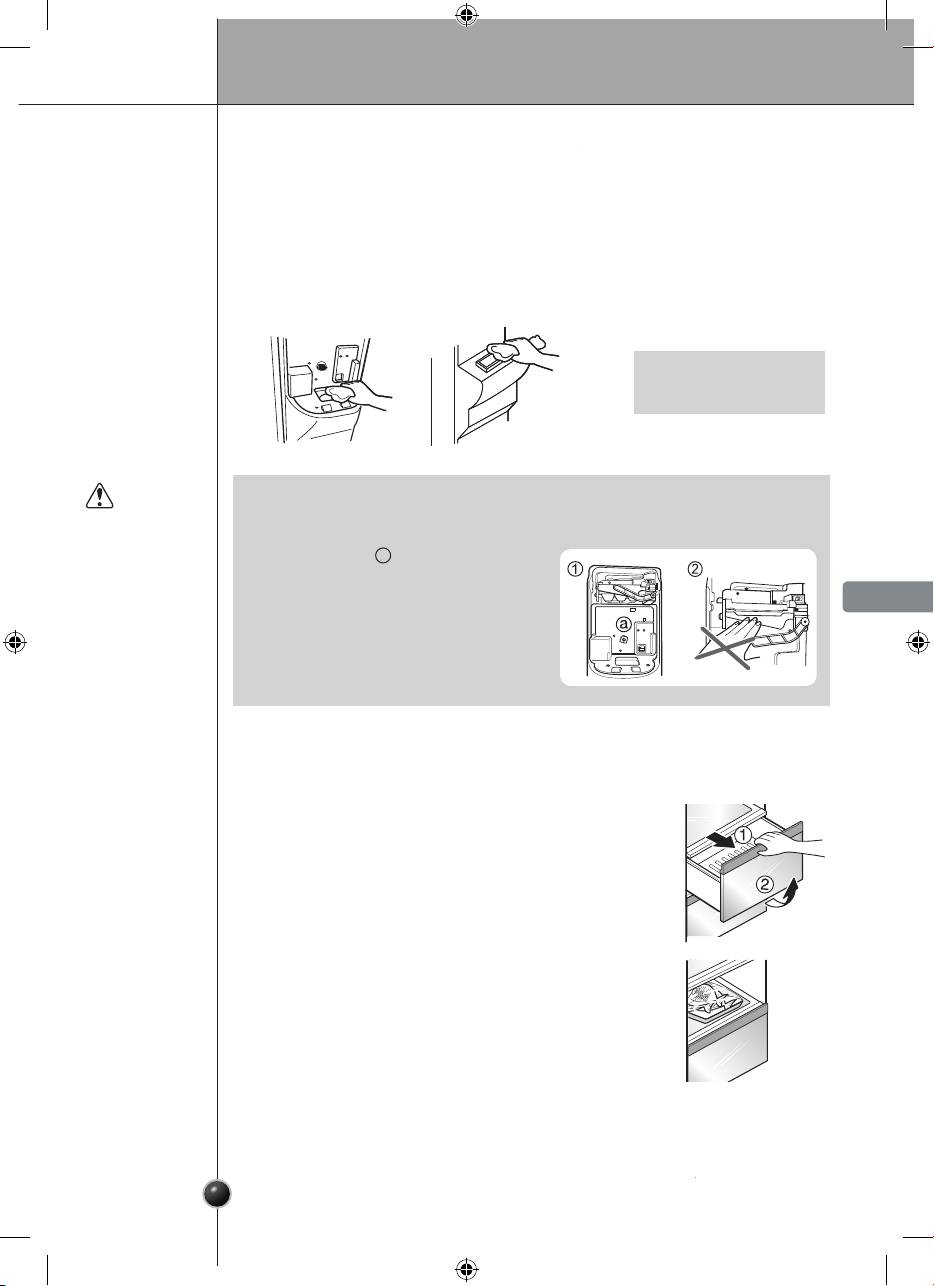 ①
②
ⓐ
①
②