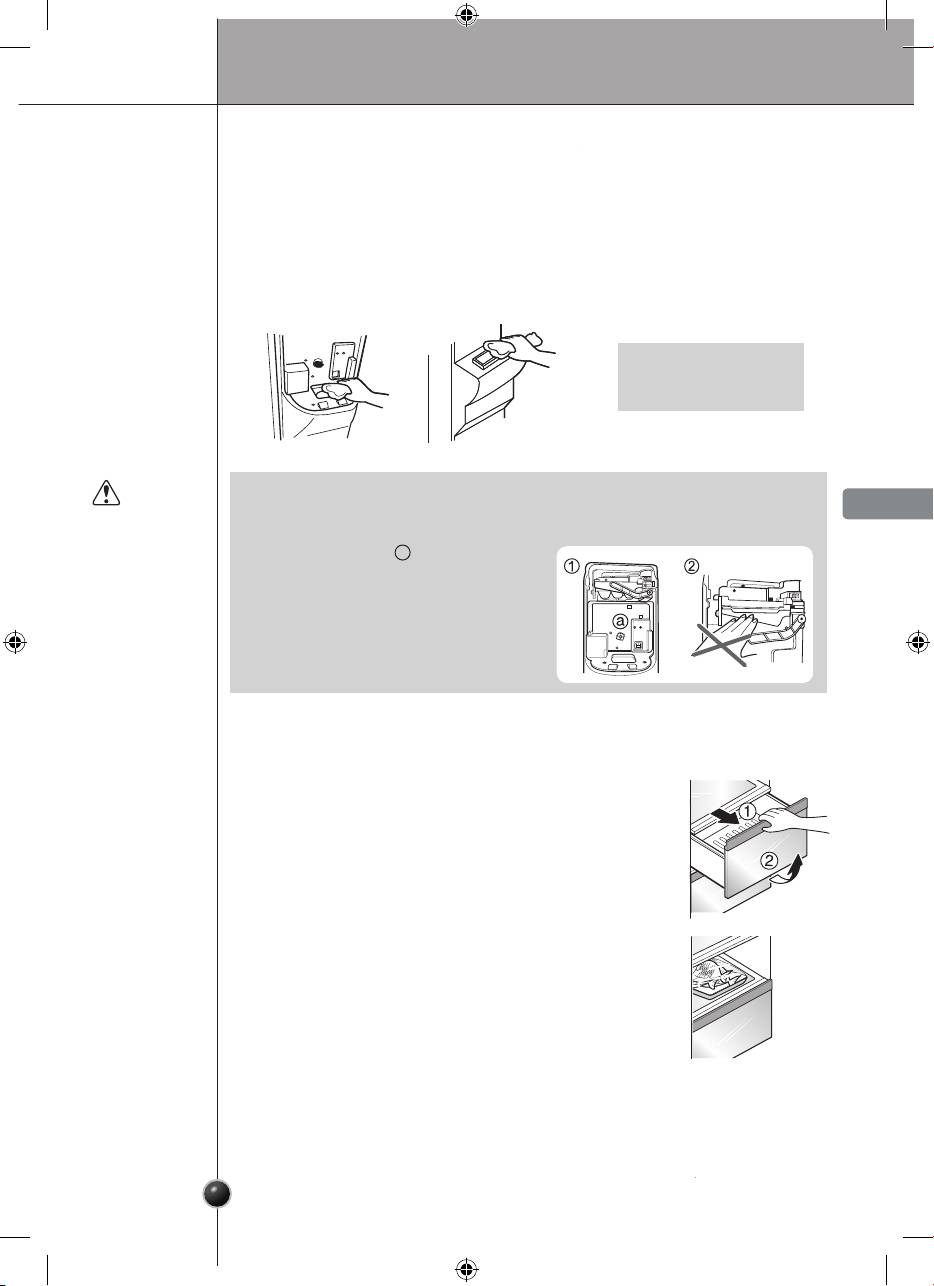 ①

②

ⓐ

①

②