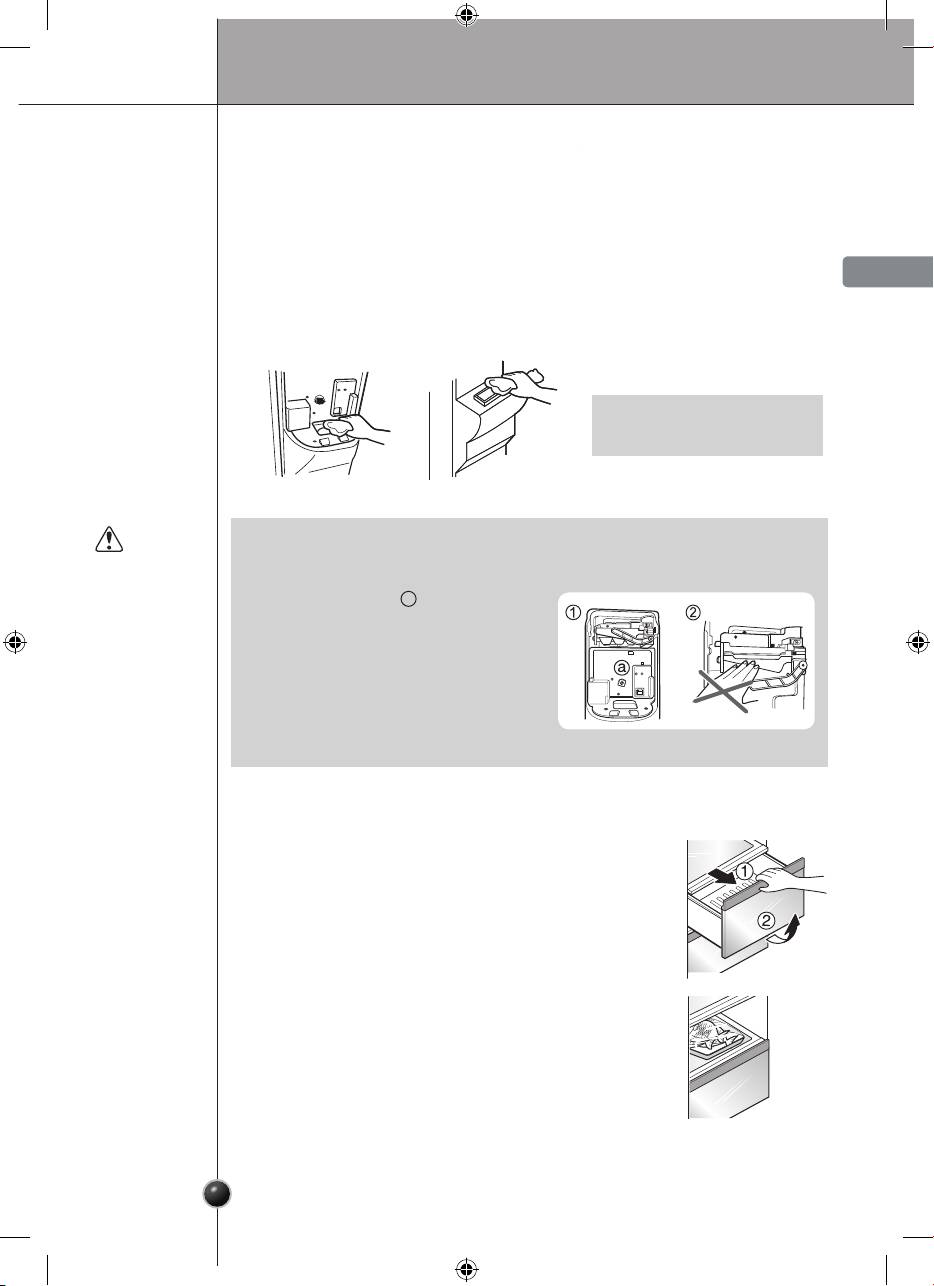 ①

②

ⓐ

①

②