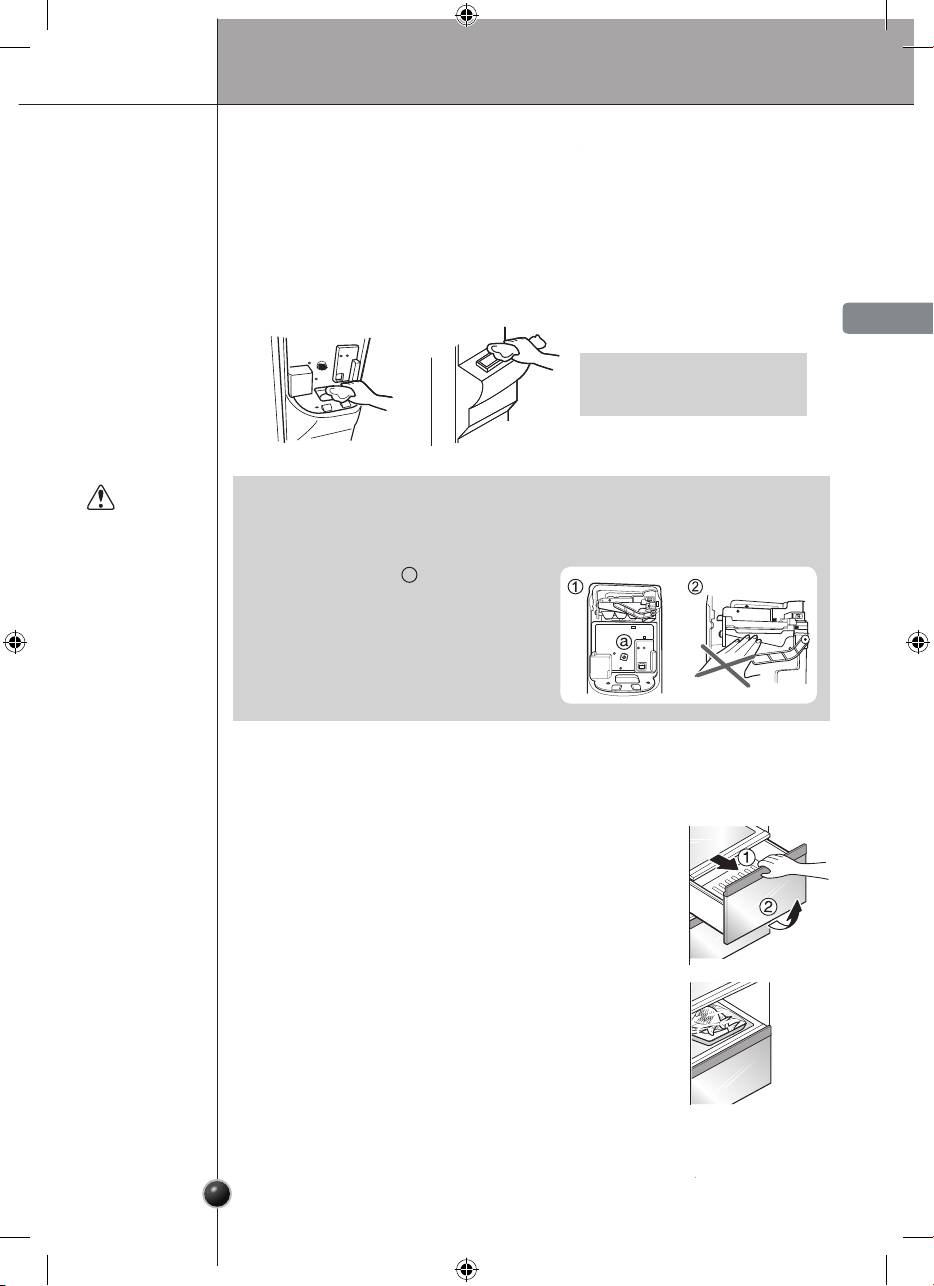 ①
②
ⓐ
①
②