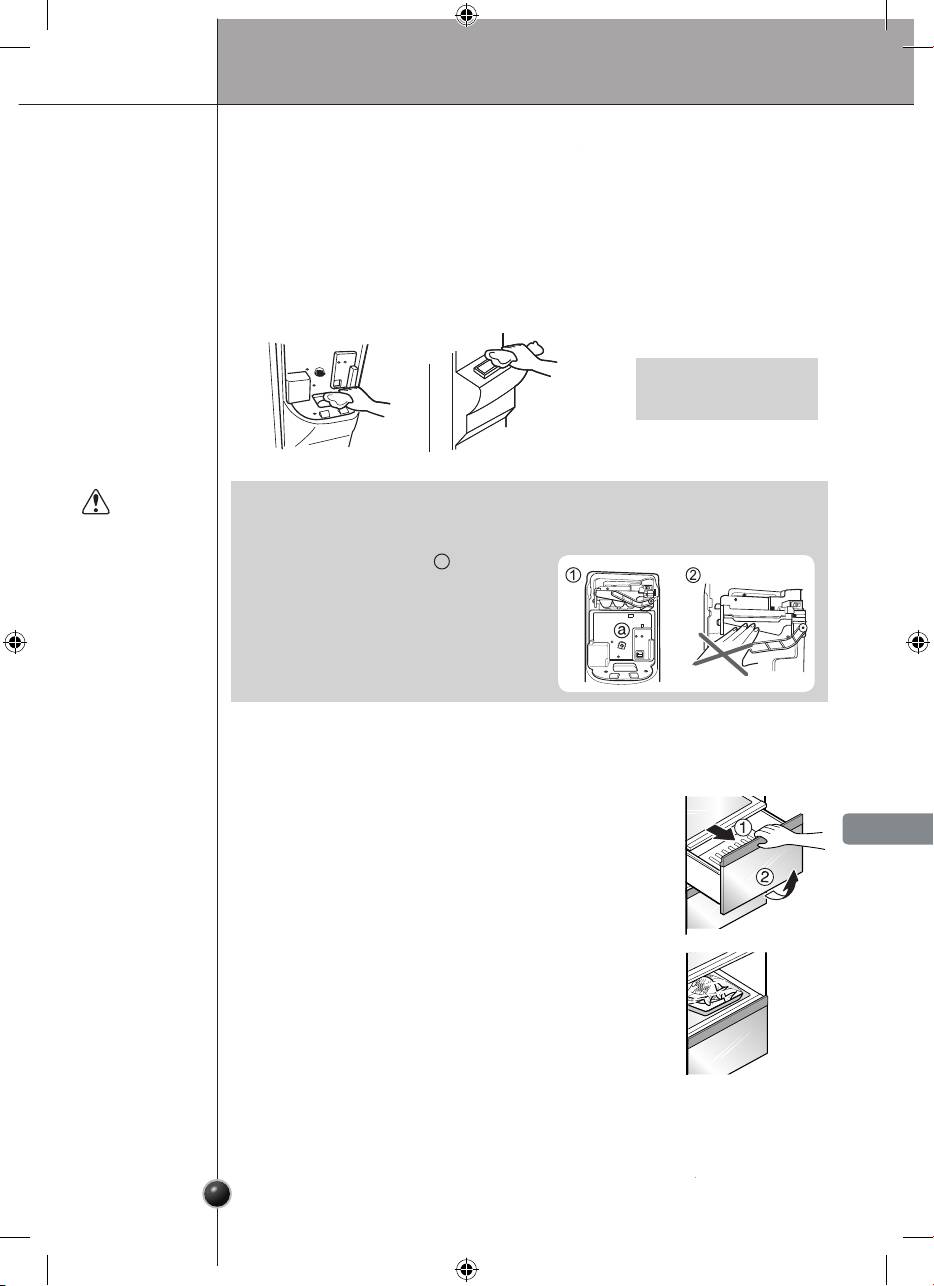 ①
②
ⓐ
①
②