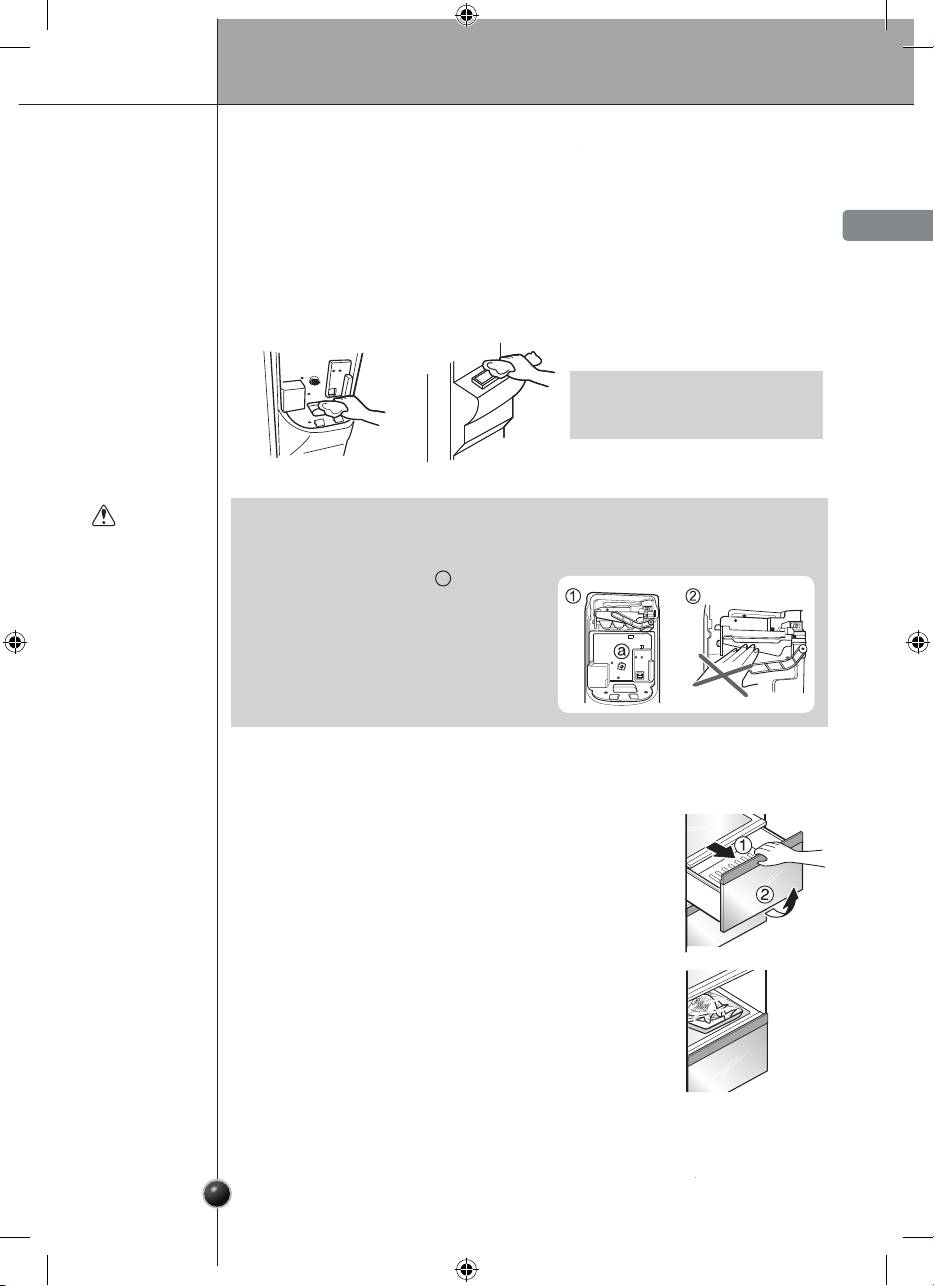 ①
②
ⓐ
①
②