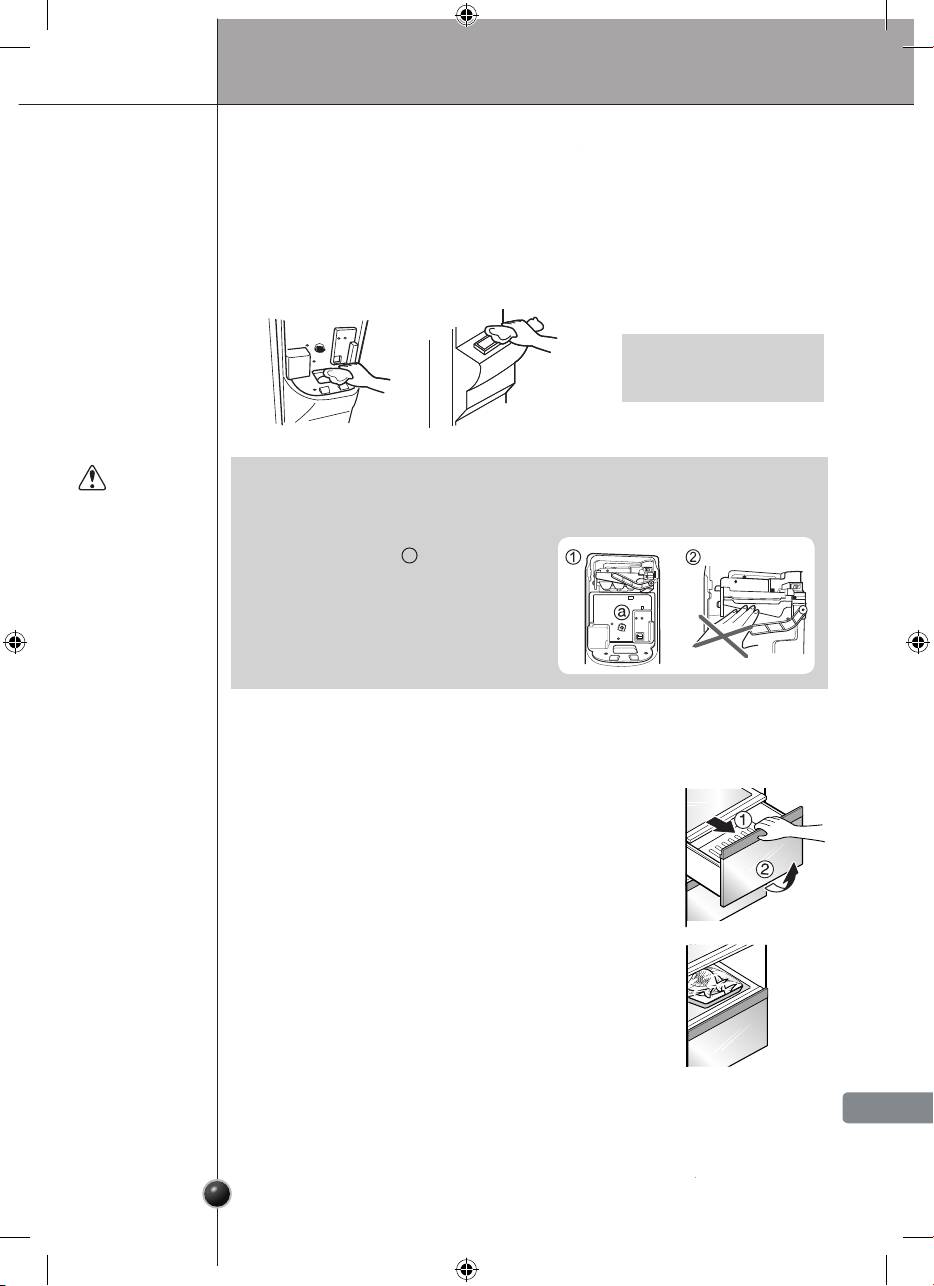 ①

②

ⓐ

①

②