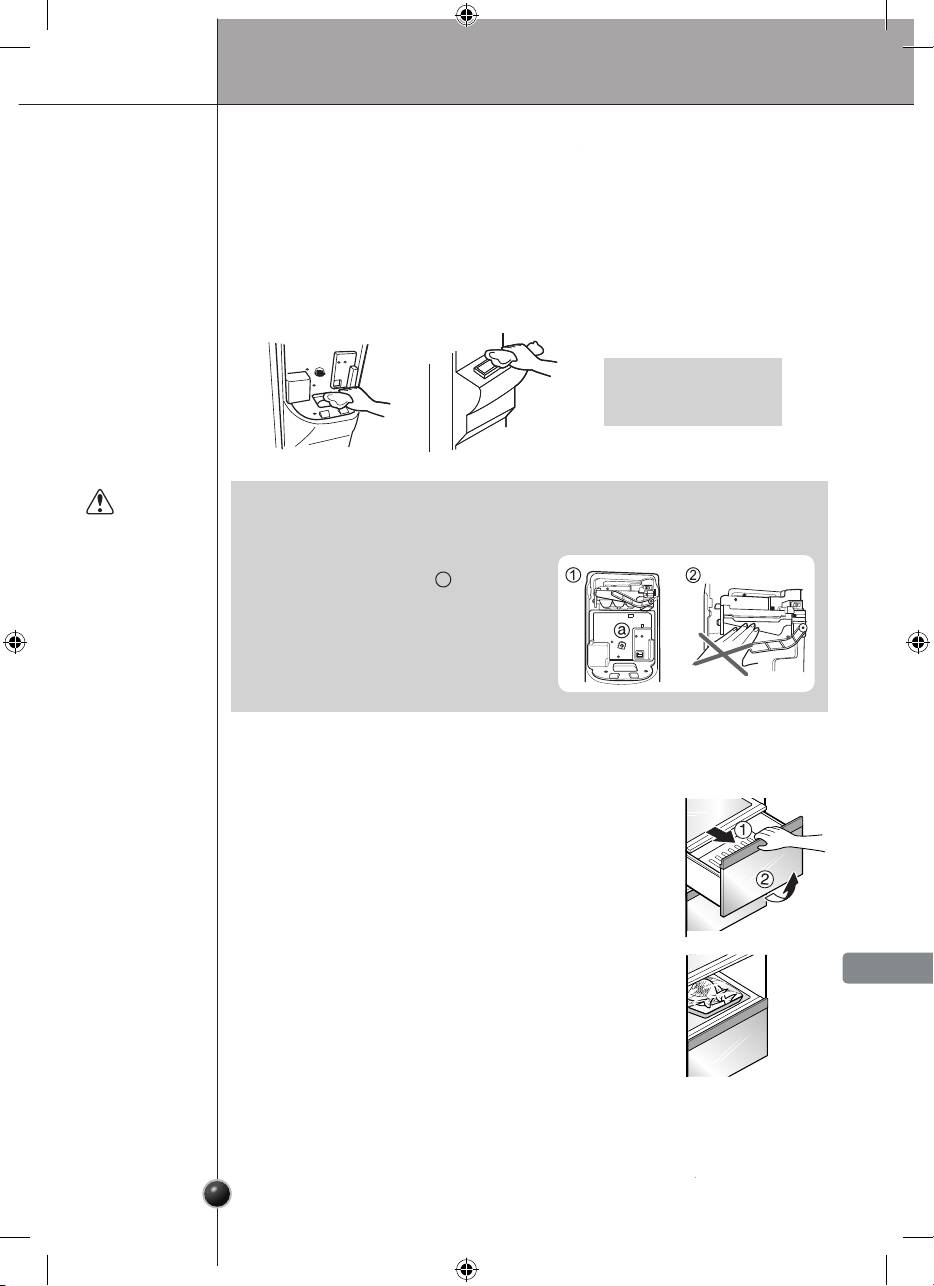 ①

②

ⓐ

①

②