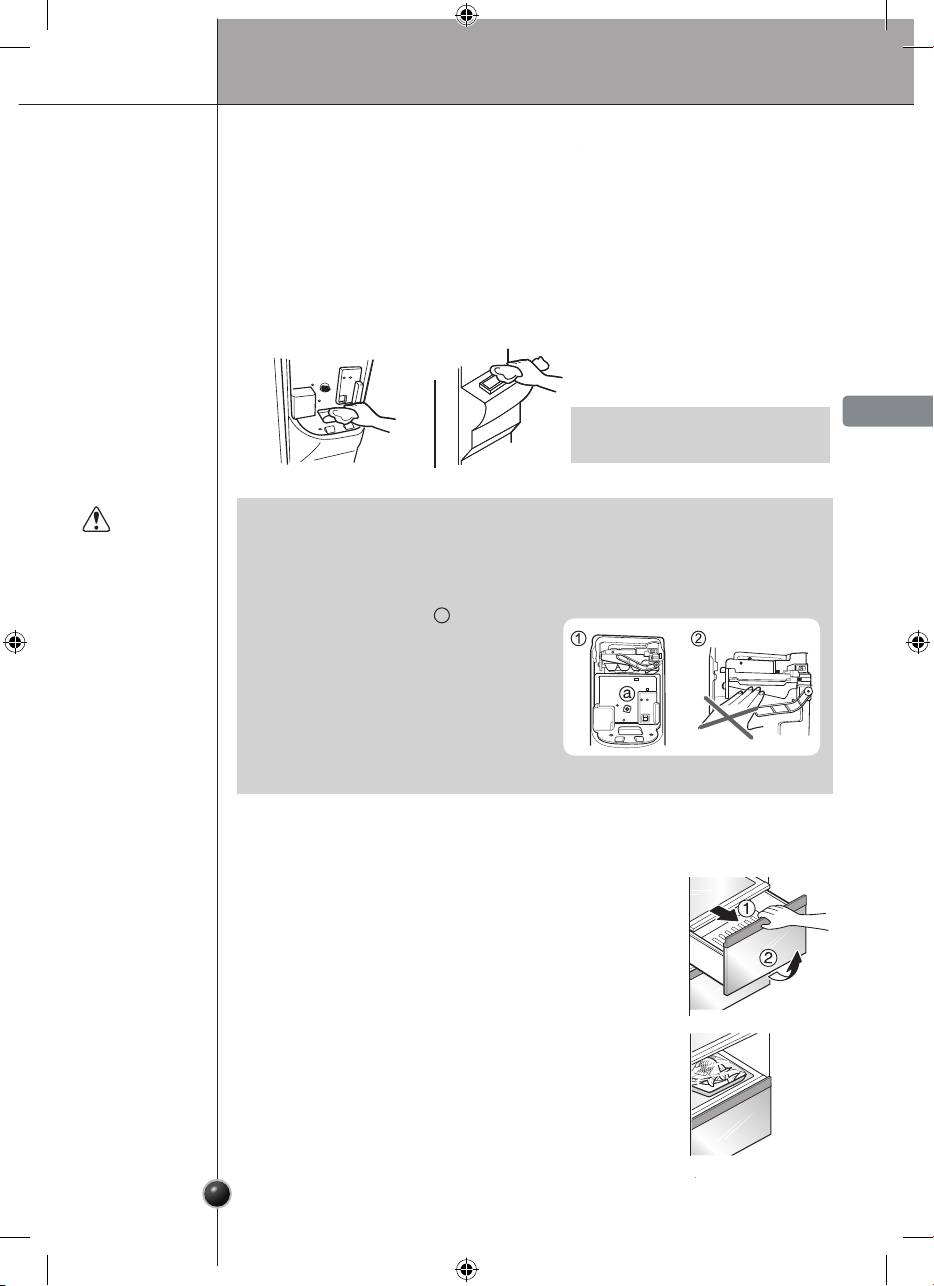 ①

②

ⓐ

①

②