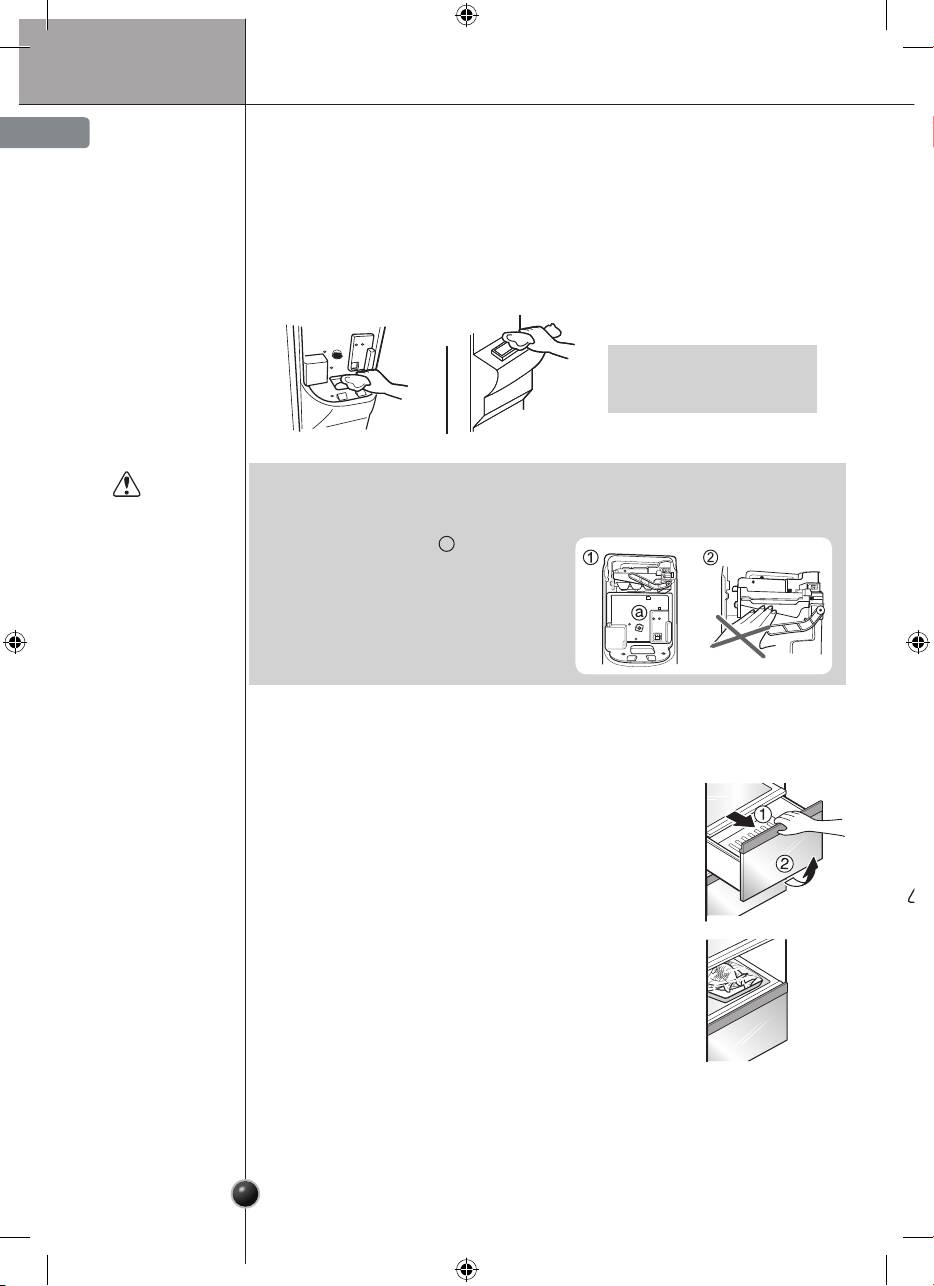 ①
②
ⓐ
①
②