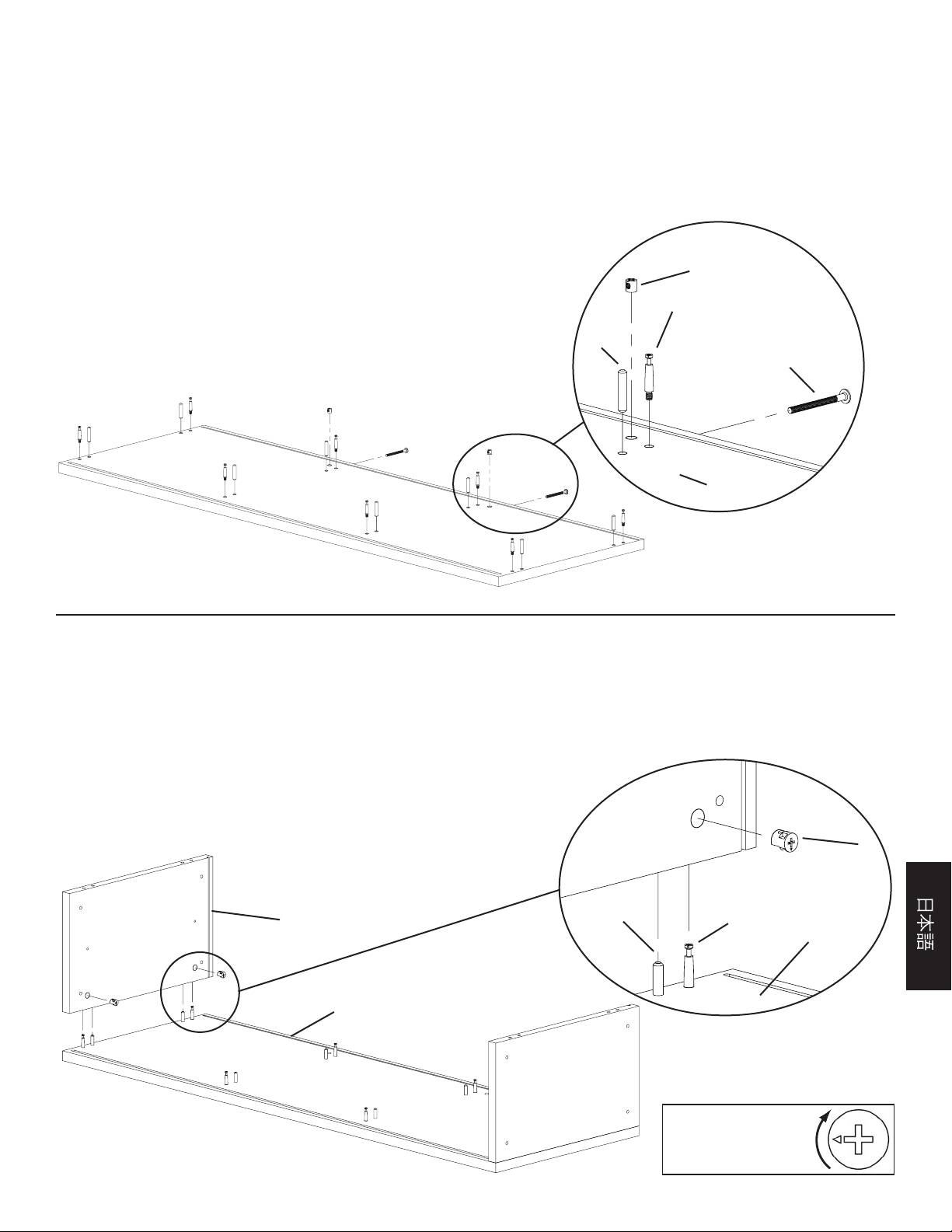 日本語