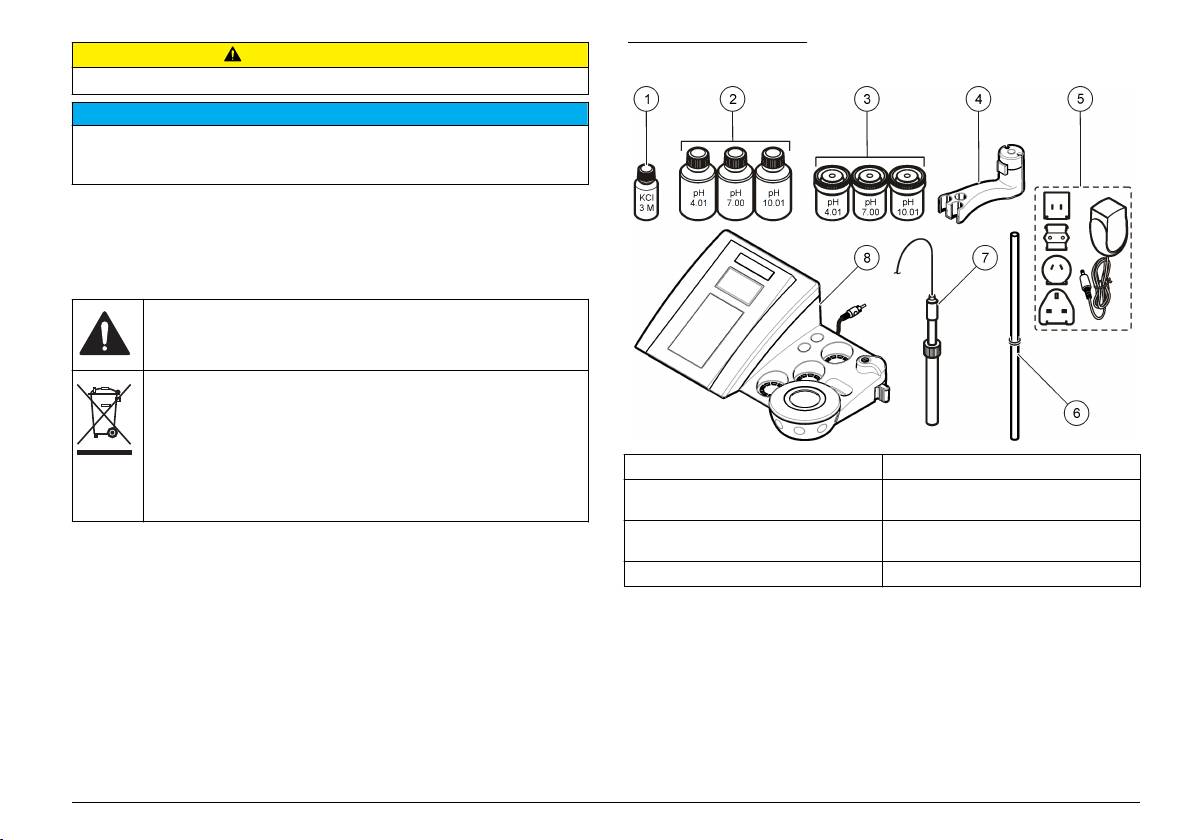 1

2

3

4

5

KCl
3 M

pH
4.01

pH
7.00

pH
10.01

pH
4.01

pH
7.00

pH
10.01

8

7

6