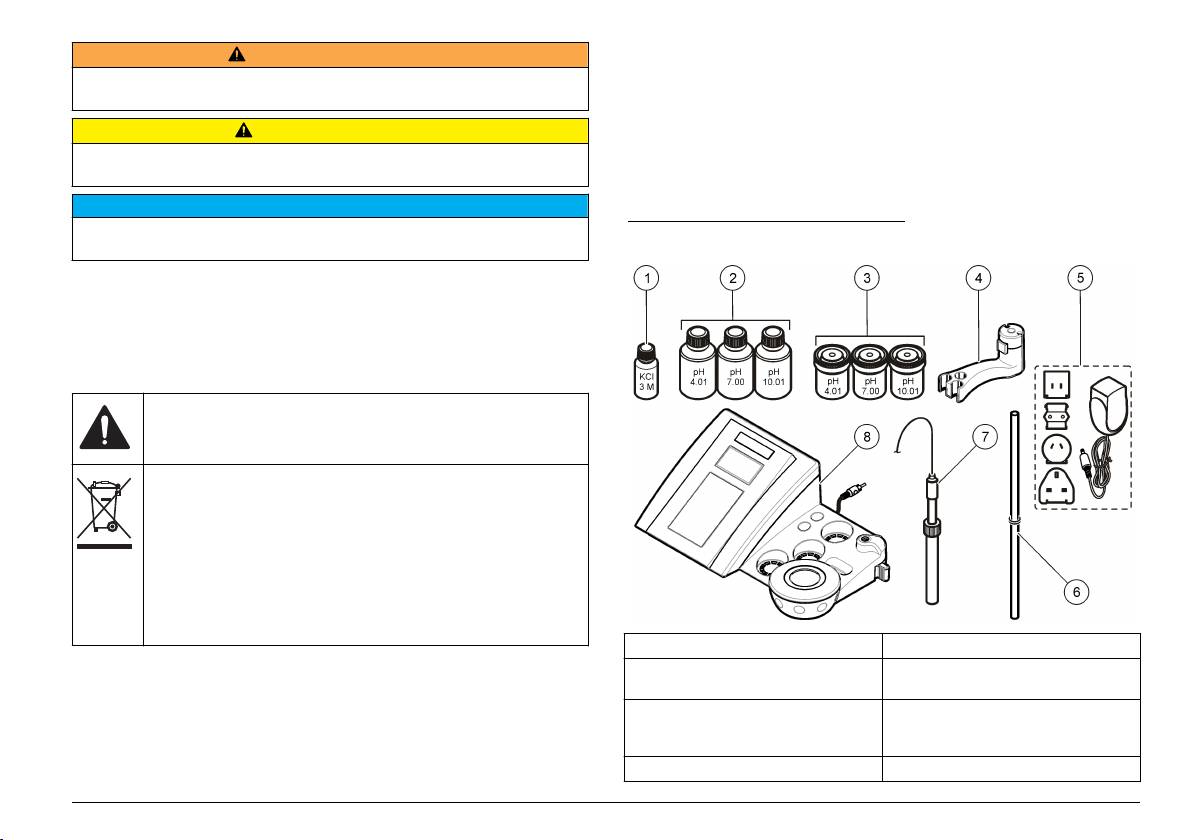 1

2

3

4

5

KCl
3 M

pH
4.01

pH
7.00

pH
10.01

pH
4.01

pH
7.00

pH
10.01

8

7

6