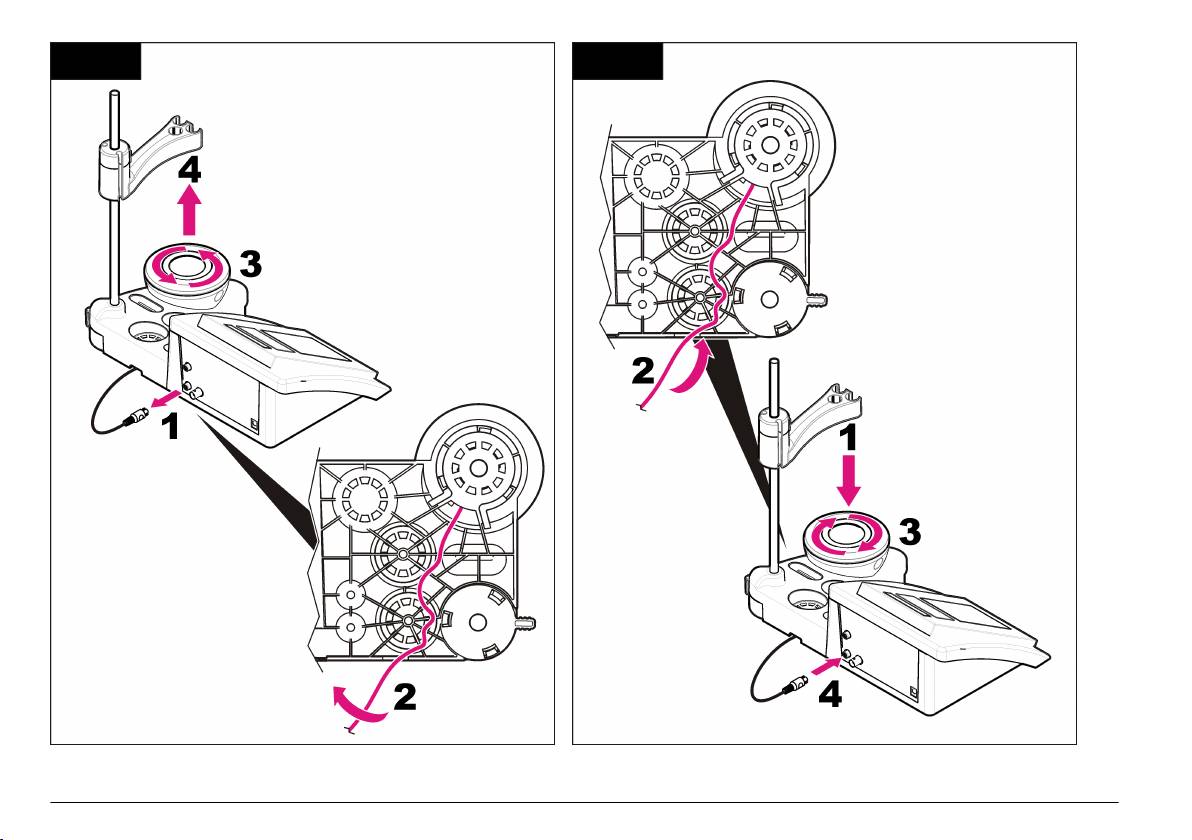 4
3
1
2

2
1
3
4