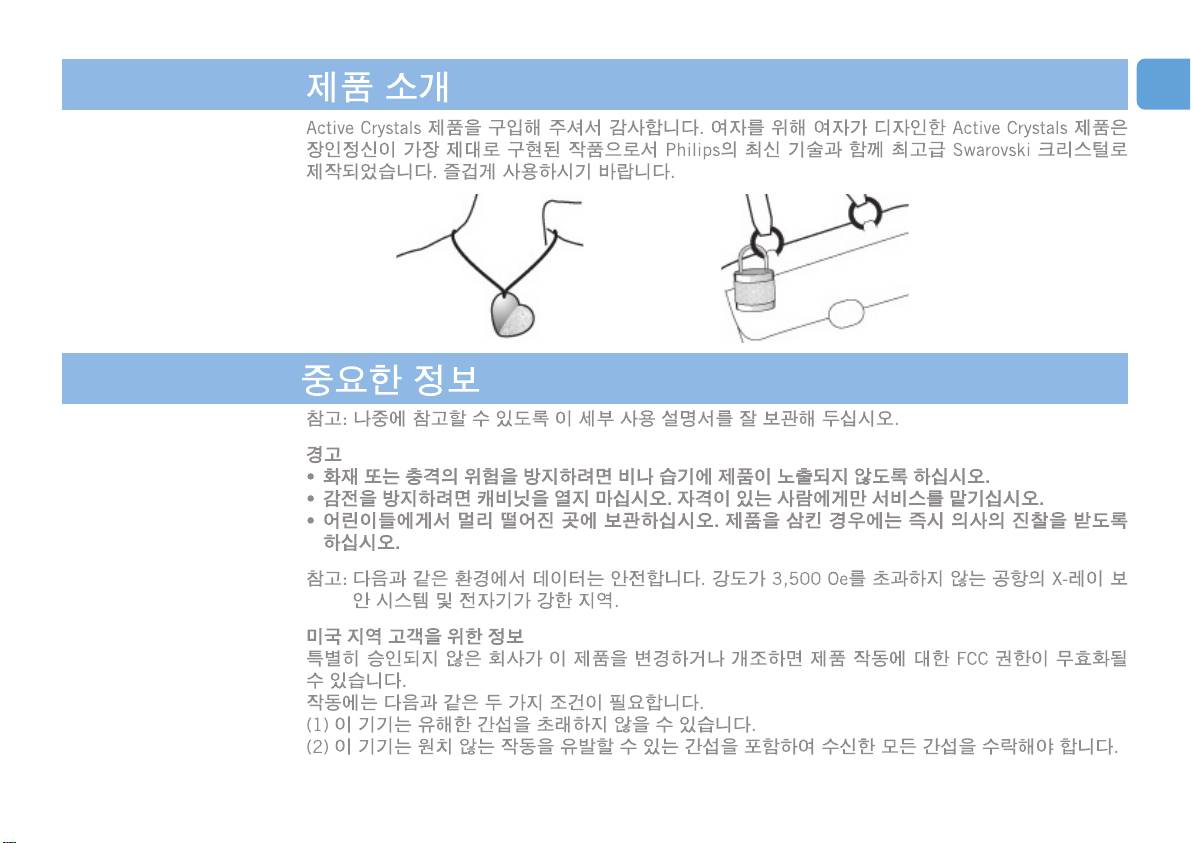 제품 소개

Active Crystals 제품을 구입해 주셔서 감사합니다. 여자를 위해 여자가 디자인한 Active Crystals 제품은 장인정신이 가장 제대로 구현된 작품으로서 Philips의 최신 기술과 함께 최고급 Swarovski 크리스털로 제작되었습니다. 즐겁게 사용하시기 바랍니다.

중요한 정보

참고: 나중에 참고할 수 있도록 이 세부 사용 설명서를 잘 보관해 두십시오.

경고
• 화재 또는 충격의 위험을 방지하려면 비나 습기에 제품이 노출되지 않도록 하십시오.
• 감전을 방지하려면 캐비닛을 열지 마십시오. 자격이 있는 사람에게만 서비스를 맡기십시오.
• 어린이들에게서 멀리 떨어진 곳에 보관하십시오. 제품을 삼킨 경우에는 즉시 의사의 진찰을 받도록 하십시오.

참고: 다음과 같은 환경에서 데이터는 안전합니다. 강도가 3,500 Oe를 초과하지 않는 공항의 X-레이 보안 시스템 및 전자기가 강한 지역.

미국 지역 고객을 위한 정보
특별히 승인되지 않은 회사가 이 제품을 변경하거나 개조하면 제품 작동에 대한 FCC 권한이 무효화될 수 있습니다.
작동에는 다음과 같은 두 가지 조건이 필요합니다.
(1) 이 기기는 유해한 간섭을 초래하지 않을 수 있습니다.
(2) 이 기기는 원치 않는 작동을 유발할 수 있는 간섭을 포함하여 수신한 모든 간섭을 수락해야 합니다.