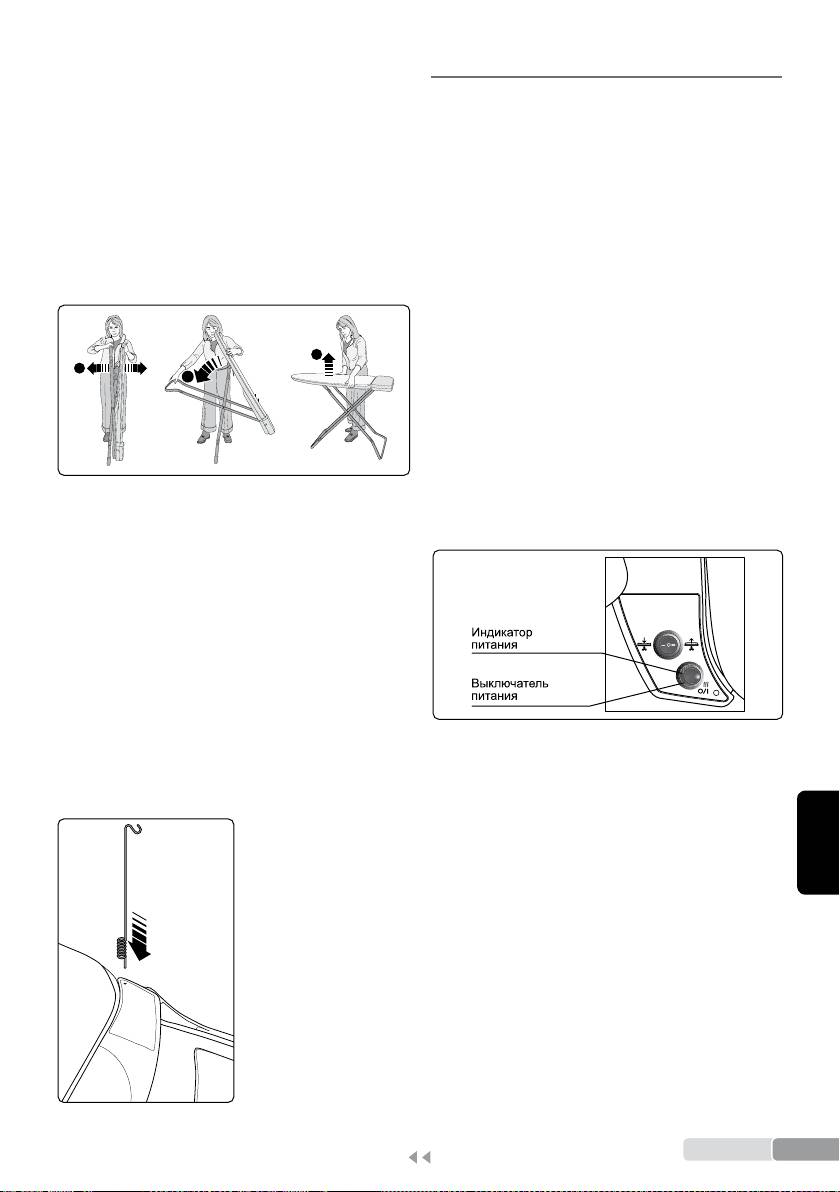 Индикатор питания

Выключатель питания

O/I