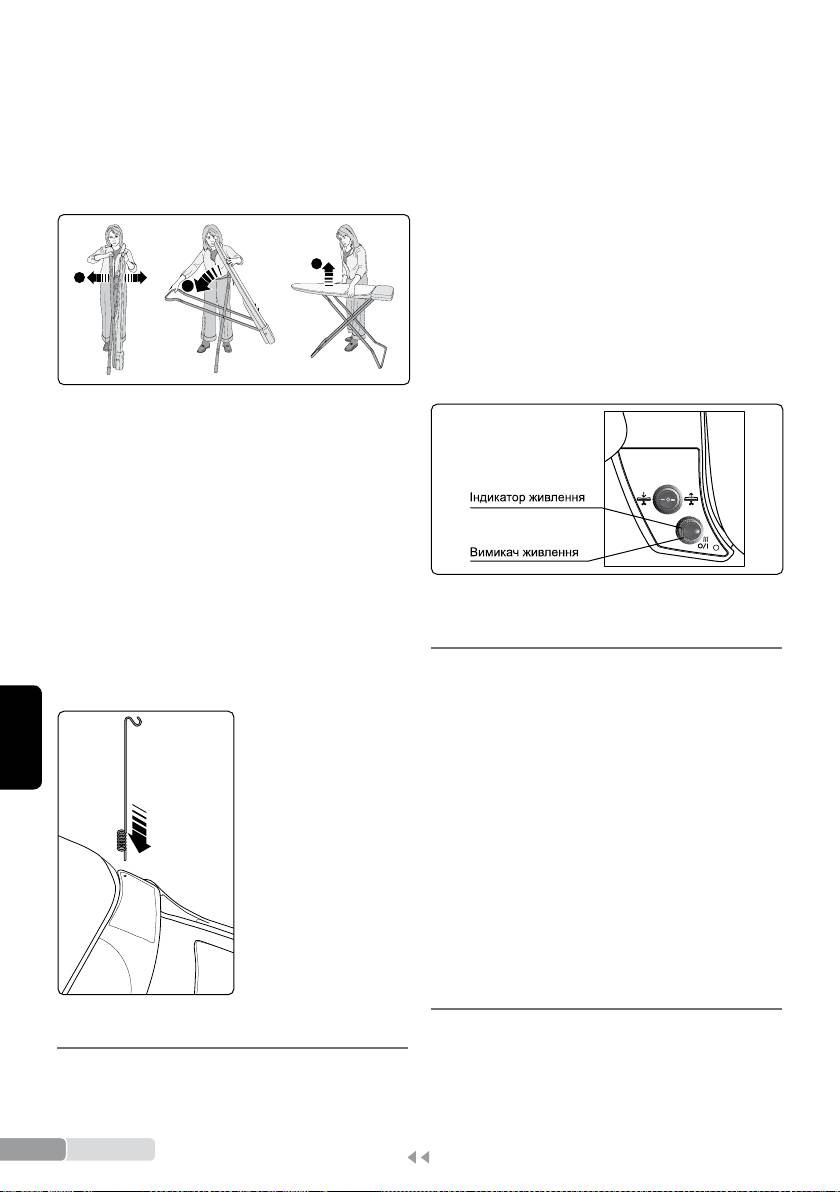 Індикатор живлення
Вимикач живлення
O/I