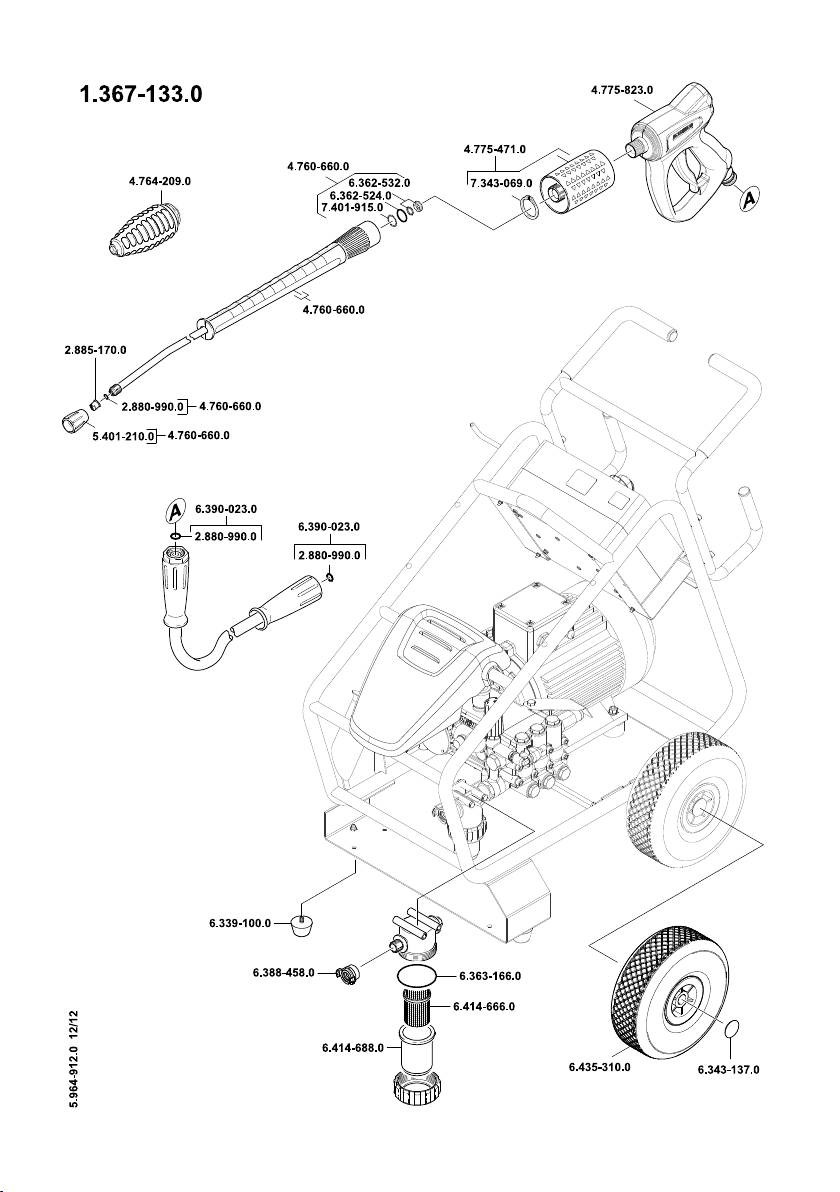 1.367-133.0

4.775-823.0

4.775-471.0

7.343-069.0

A

4.760-660.0

6.362-532.0

6.362-524.0

7.401-915.0

4.764-209.0

4.760-660.0

2.885-170.0

2.880-990.0 4.760-660.0

5.401-210.0 4.760-660.0

A

6.390-023.0

2.880-990.0

6.390-023.0

2.880-990.0

6.339-100.0

6.388-458.0

6.363-166.0

6.414-666.0

6.414-688.0

6.435-310.0

6.343-137.0

5.964-912.0 12/12