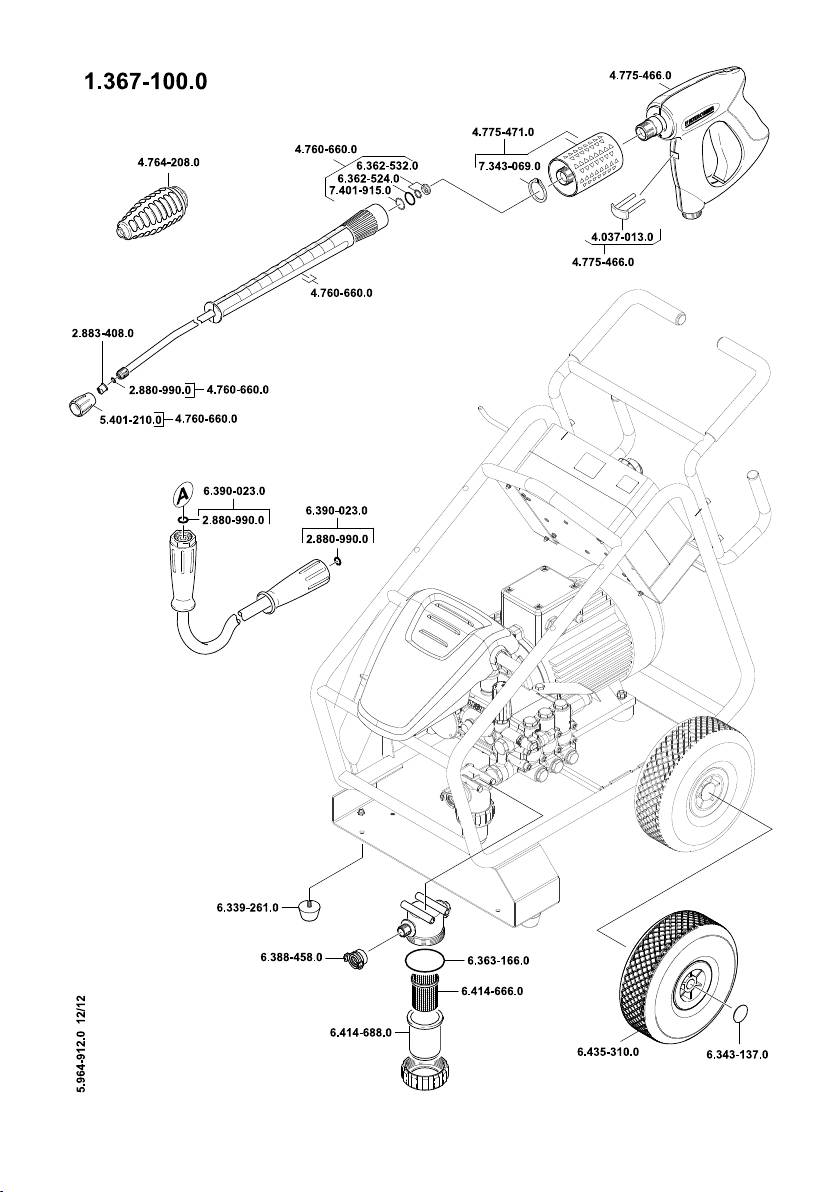 1.367-100.0

4.775-466.0

4.775-471.0

7.343-069.0

4.760-660.0

6.362-532.0

6.362-524.0

7.401-915.0

4.764-208.0

4.037-013.0

4.775-466.0

4.760-660.0

2.883-408.0

2.880-990.0 4.760-660.0

5.401-210.0 4.760-660.0

A

6.390-023.0

2.880-990.0

6.390-023.0

2.880-990.0

6.339-261.0

6.388-458.0

6.363-166.0

6.414-666.0

6.414-688.0

6.435-310.0

6.343-137.0

5.964-912.0 12/12