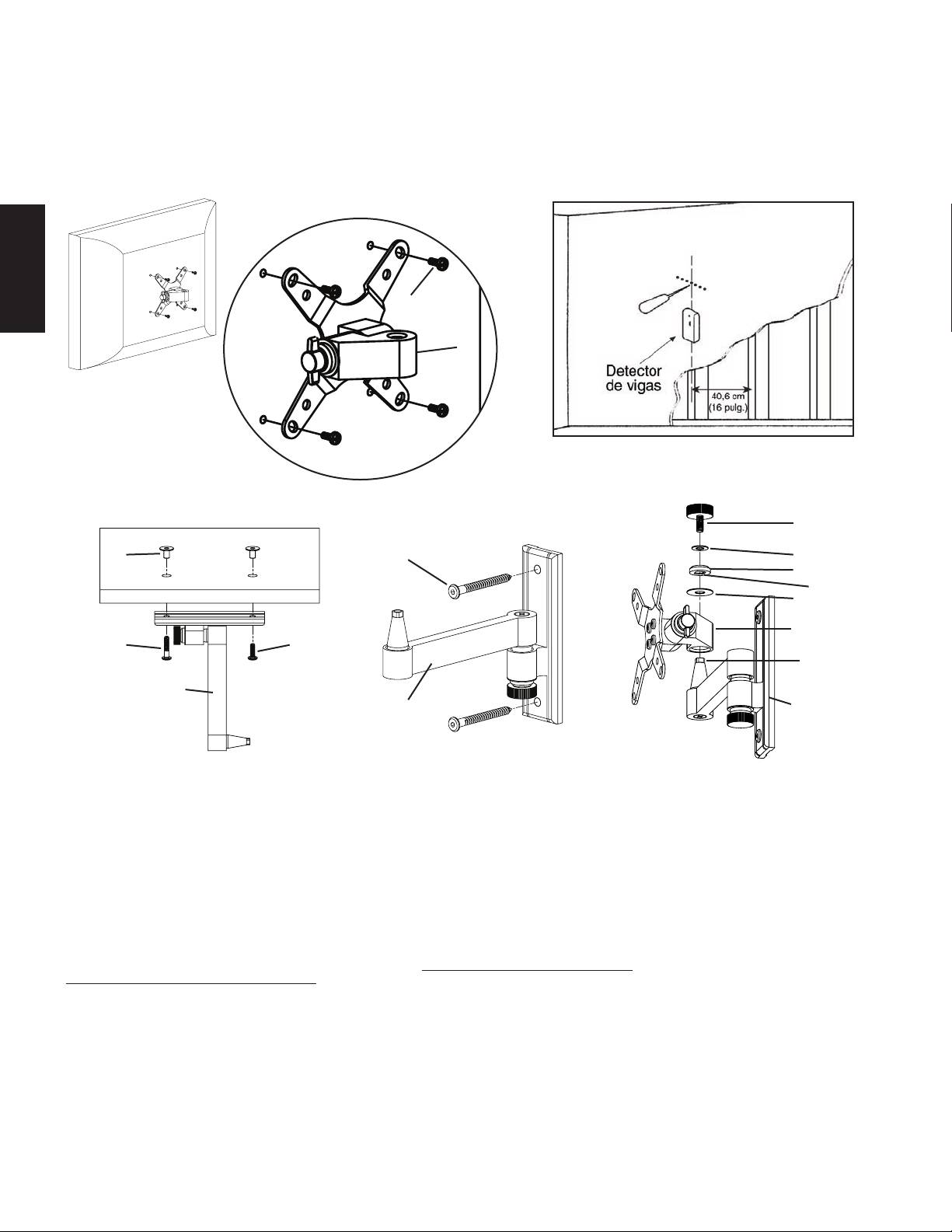 Detector de vigas

40,6 cm (16 pulg.)