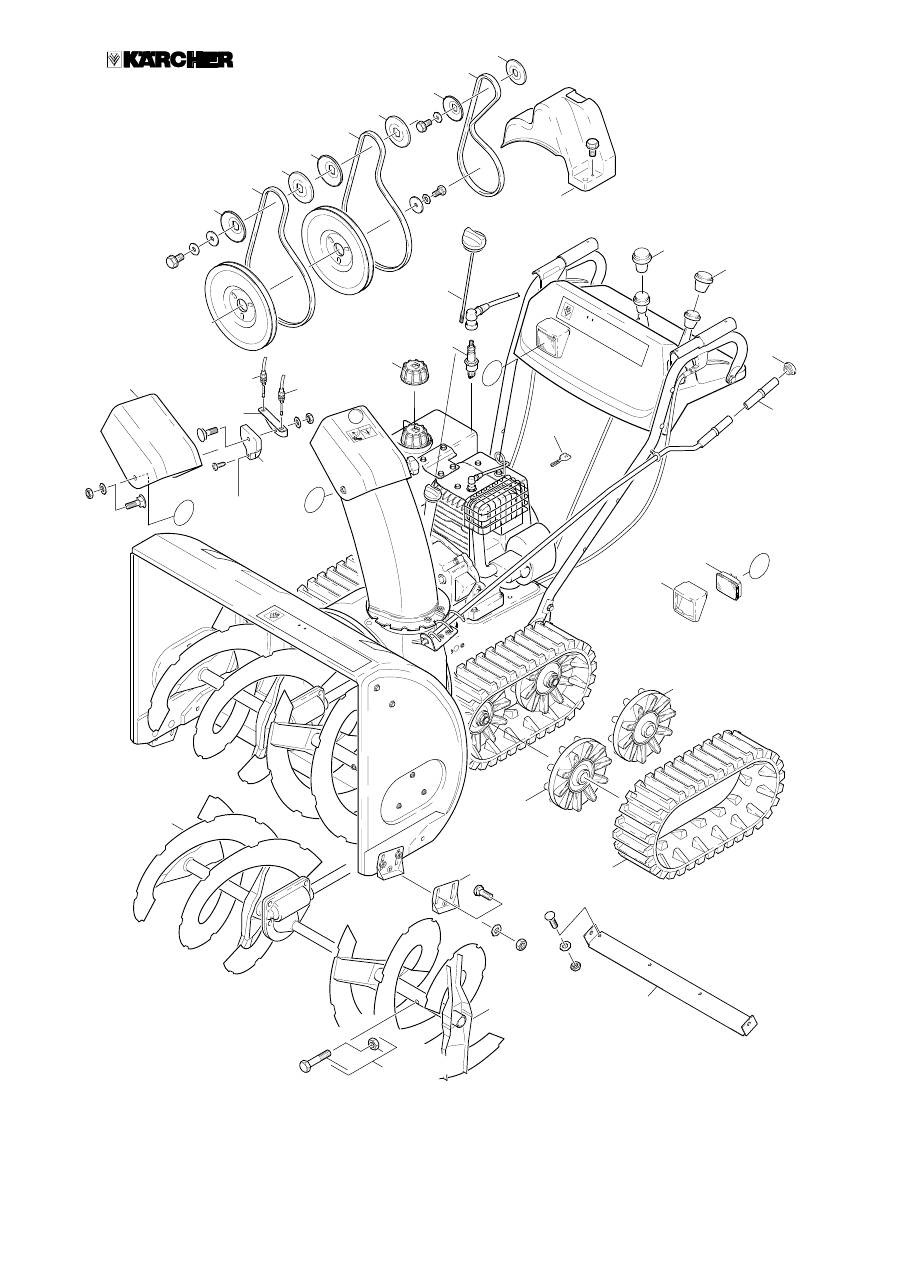 KÄRCHER