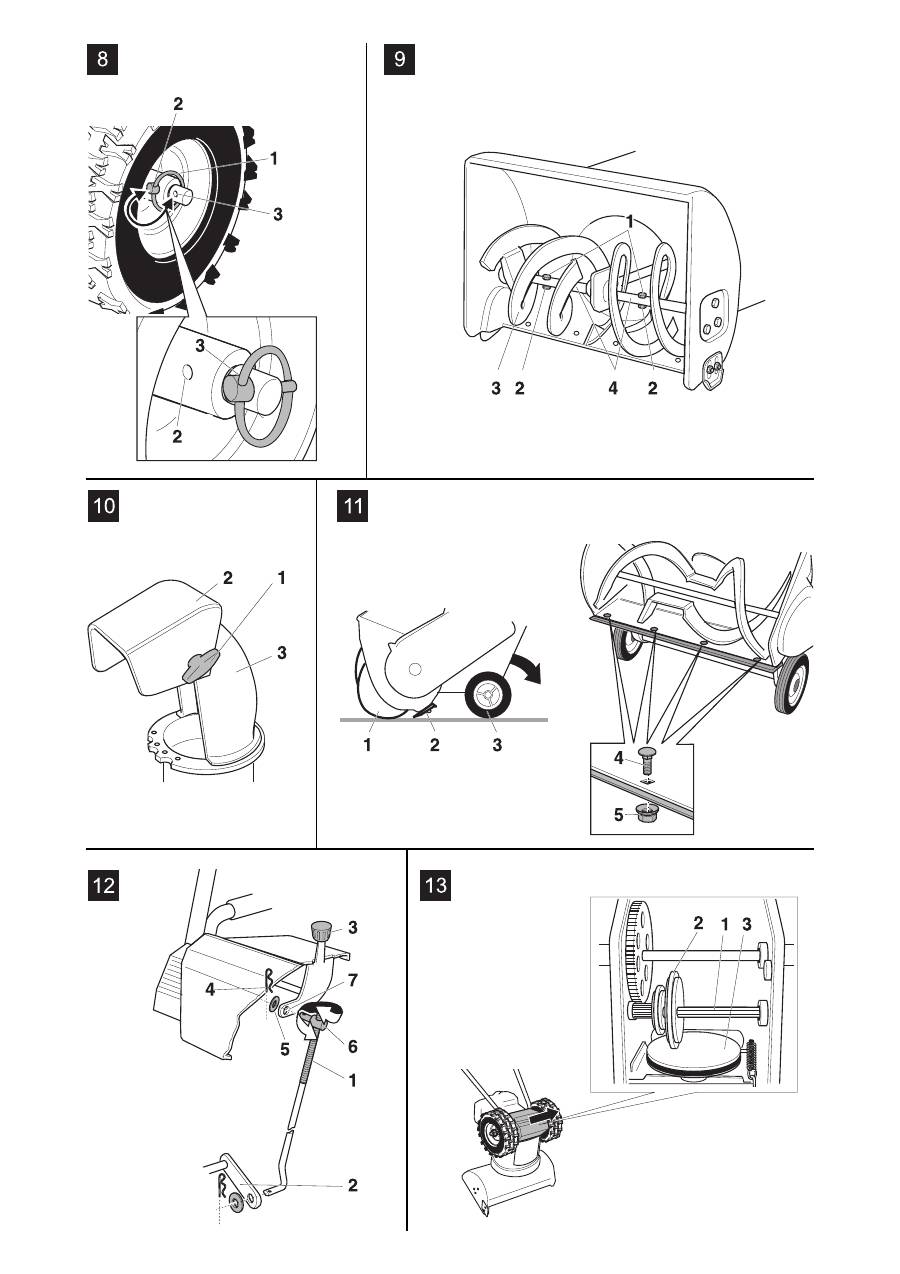 8

2
1
3
3
2

9

1
3 2 4 2

10

2 1
3

11

1 2 3
4
5

12

3
4 7
5 6
1
2

13

2 1 3