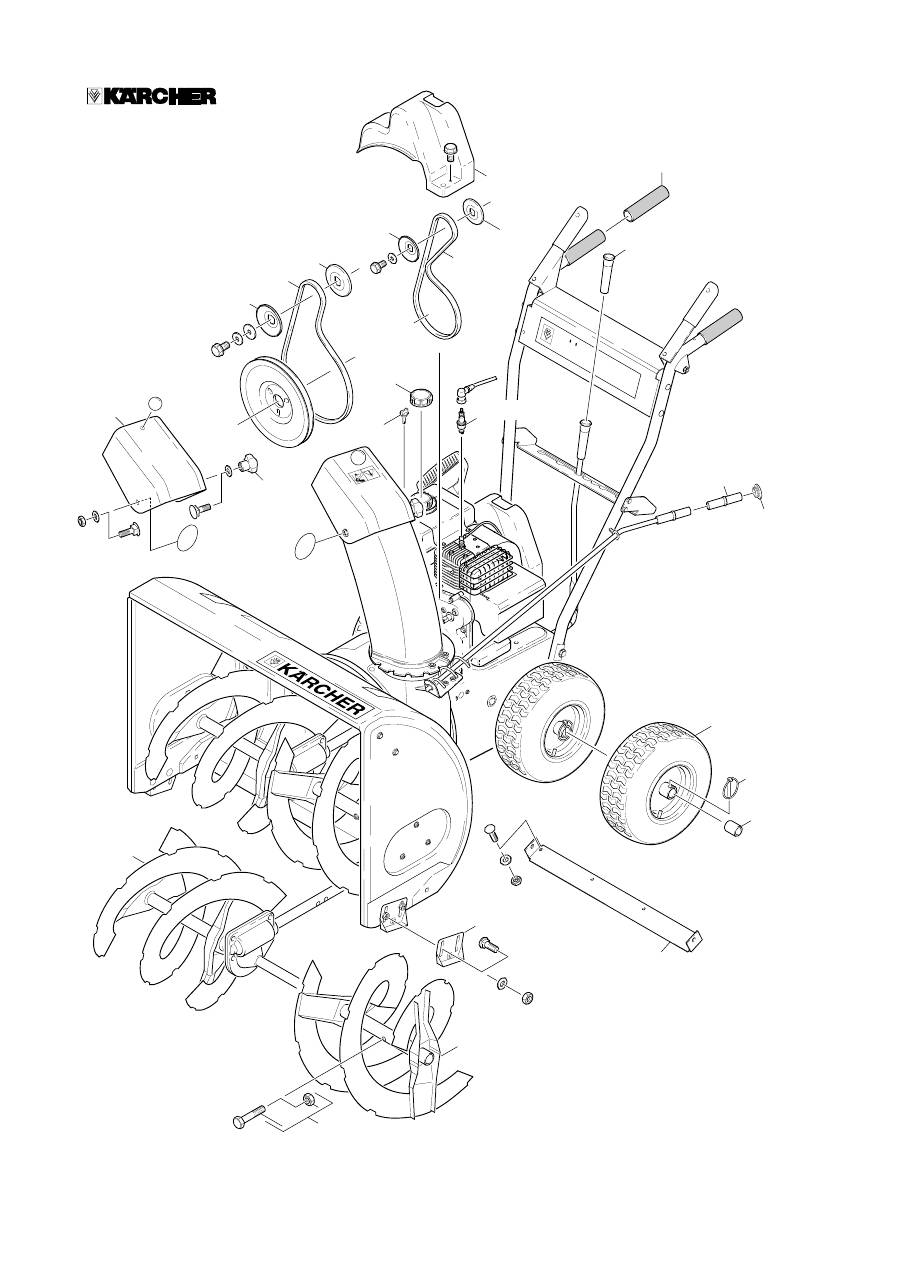 KÄRCHER

KÄRCHER