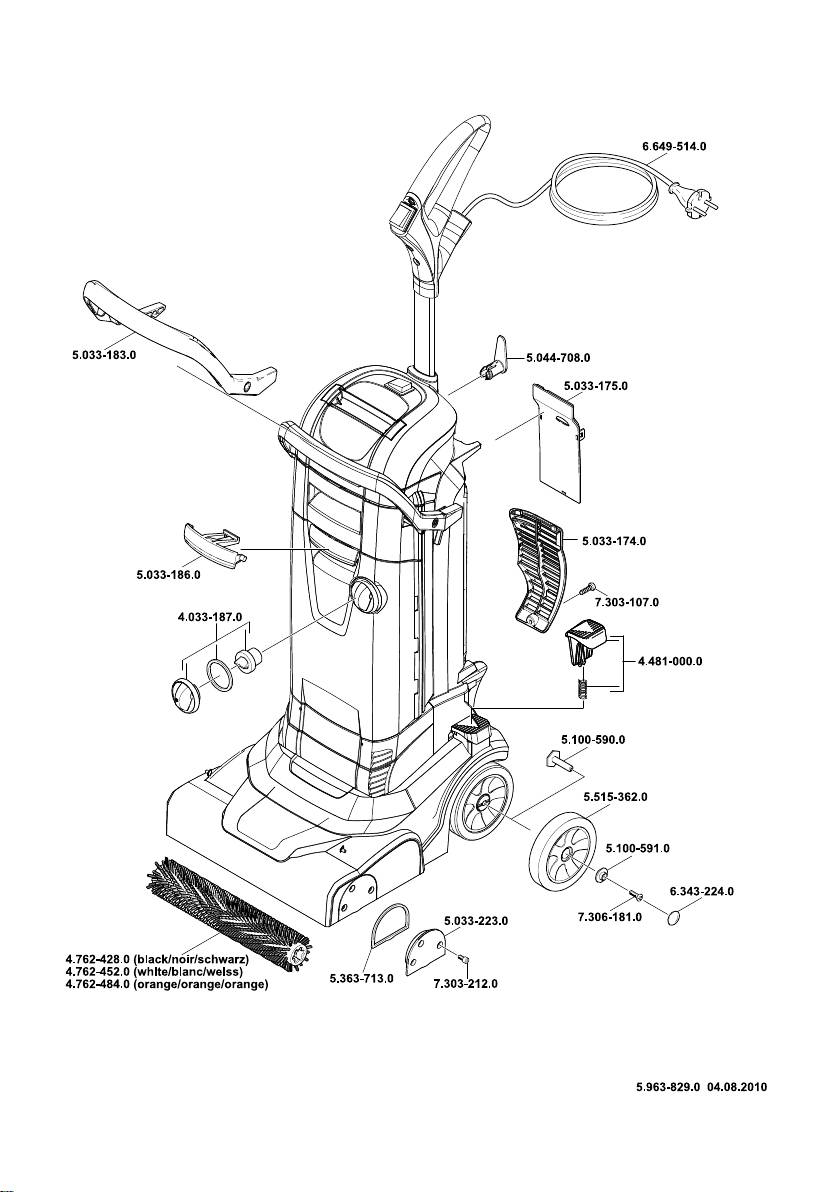 6.649-514.0

5.033-183.0

5.044-708.0

5.033-175.0

5.033-174.0

5.033-186.0

7.303-107.0

4.033-187.0

4.481-000.0

5.100-590.0

5.515-362.0

5.100-591.0

6.343-224.0

7.306-181.0

5.033-223.0

4.762-428.0 (black/noir/schwarz)
4.762-452.0 (white/blanc/weiss)
4.762-484.0 (orange/orange/orange)

5.363-713.0

7.303-212.0

5.963-829.0 04.08.2010