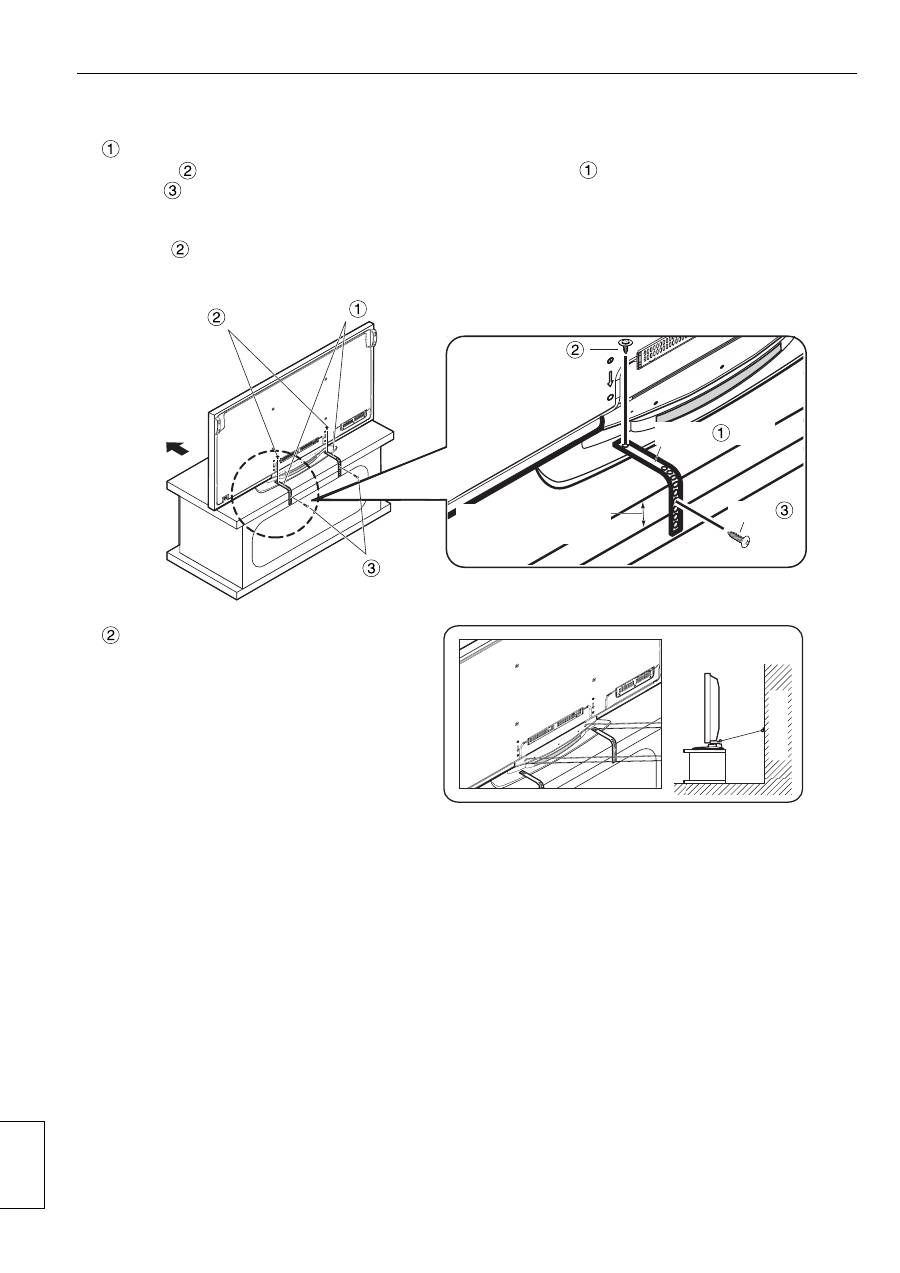 ①
②
①
③

②

②
①

②

①

③

③

②