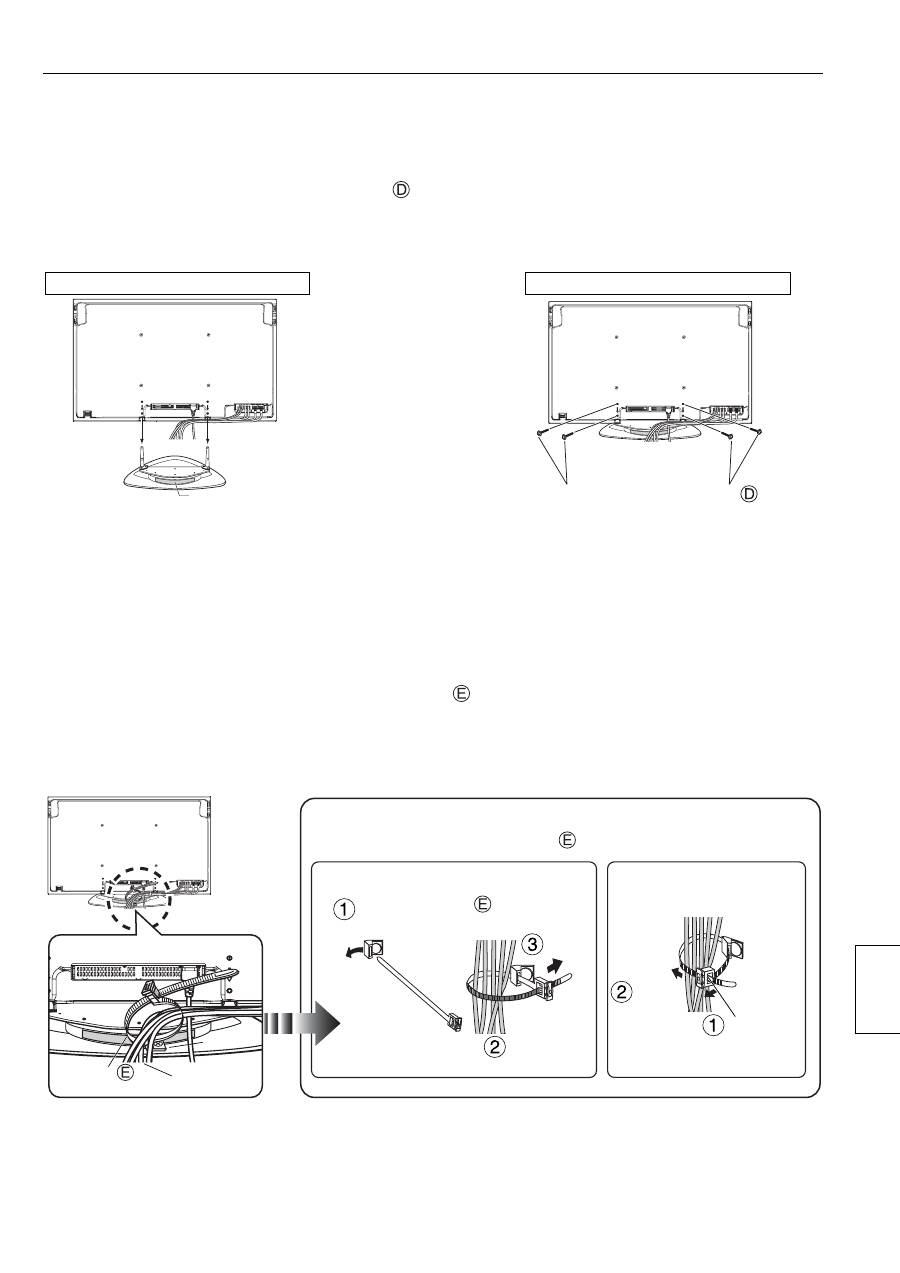 Ⓓ

Ⓓ

Ⓔ

Ⓔ

①

Ⓔ

③

②

②

①

Ⓔ