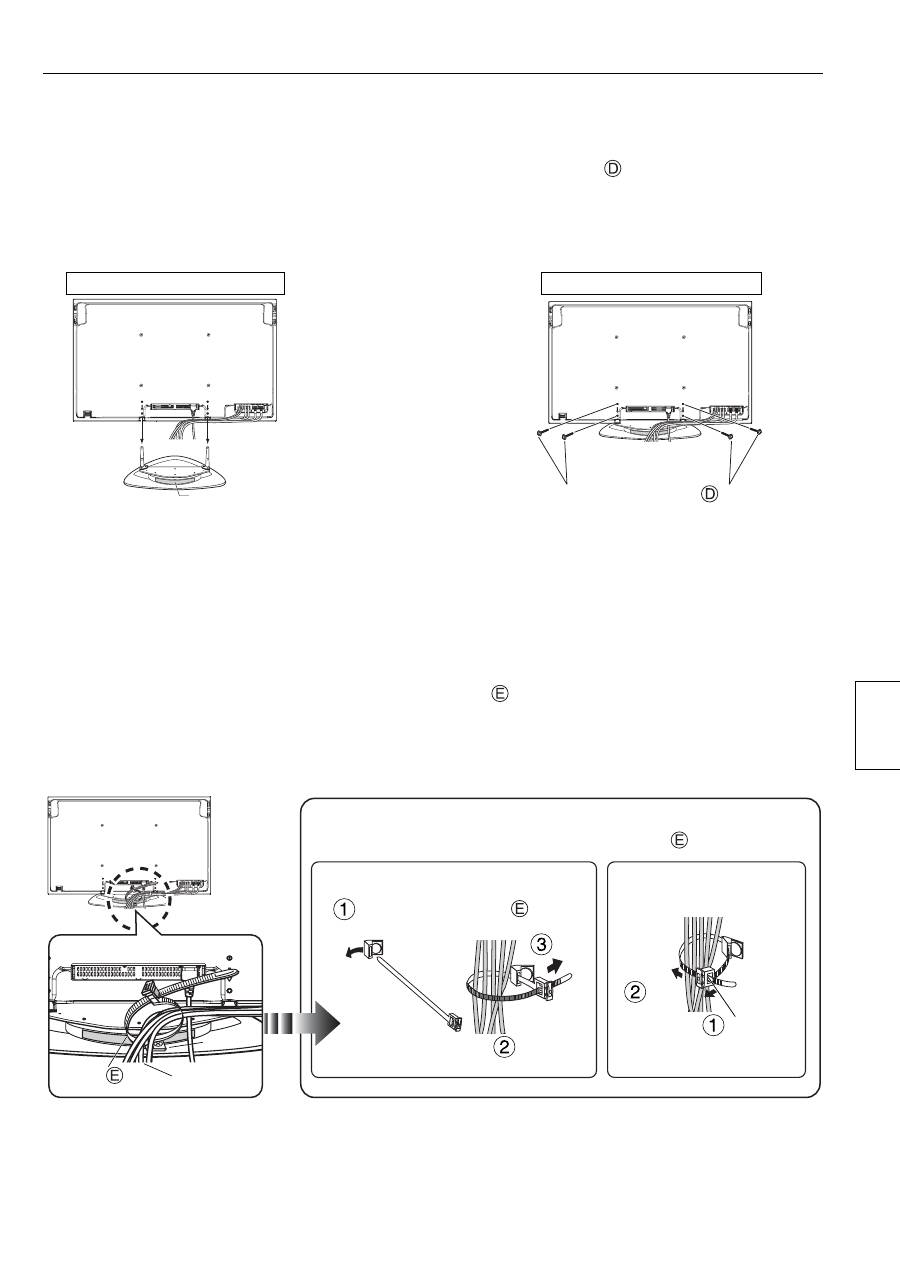 Ⓓ

Ⓓ

Ⓔ

Ⓔ

① Ⓔ

③

②

②

①

Ⓔ