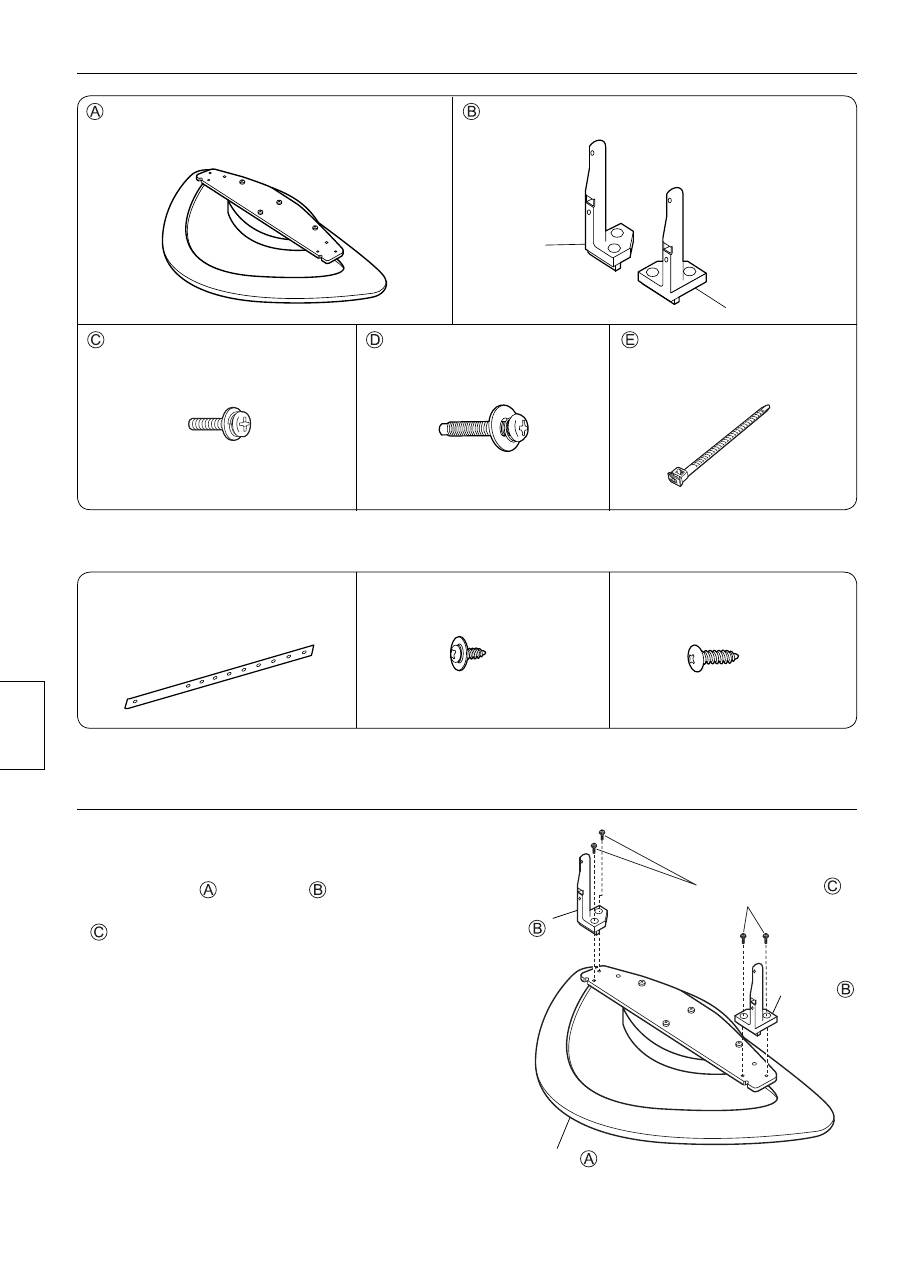 Ⓐ

Ⓑ

Ⓒ

Ⓓ

Ⓔ

Ⓐ Ⓑ

Ⓒ

Ⓒ

Ⓑ

Ⓑ

Ⓐ