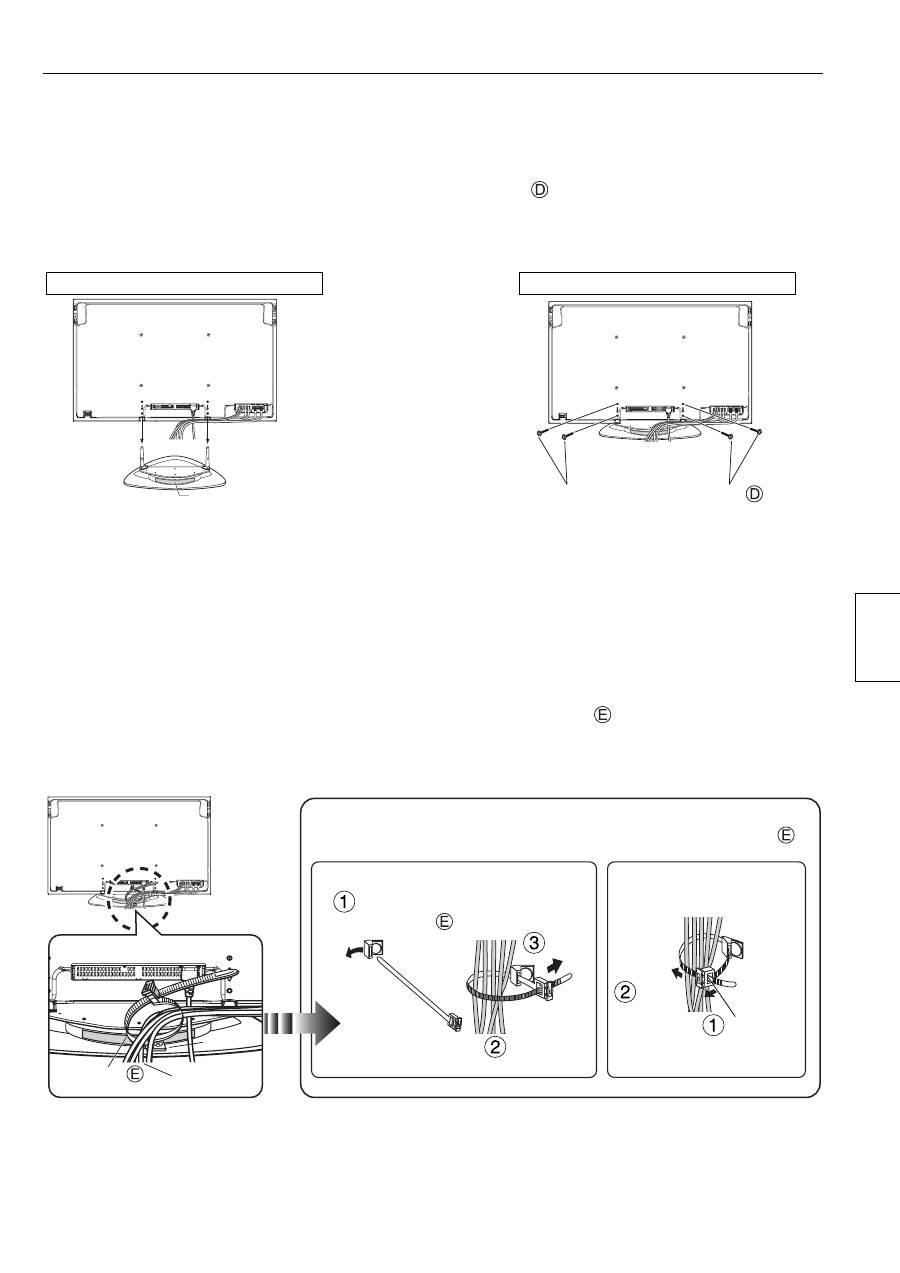 Ⓓ

Ⓓ

Ⓔ

Ⓔ

①

Ⓔ

③

②

②

①

Ⓔ