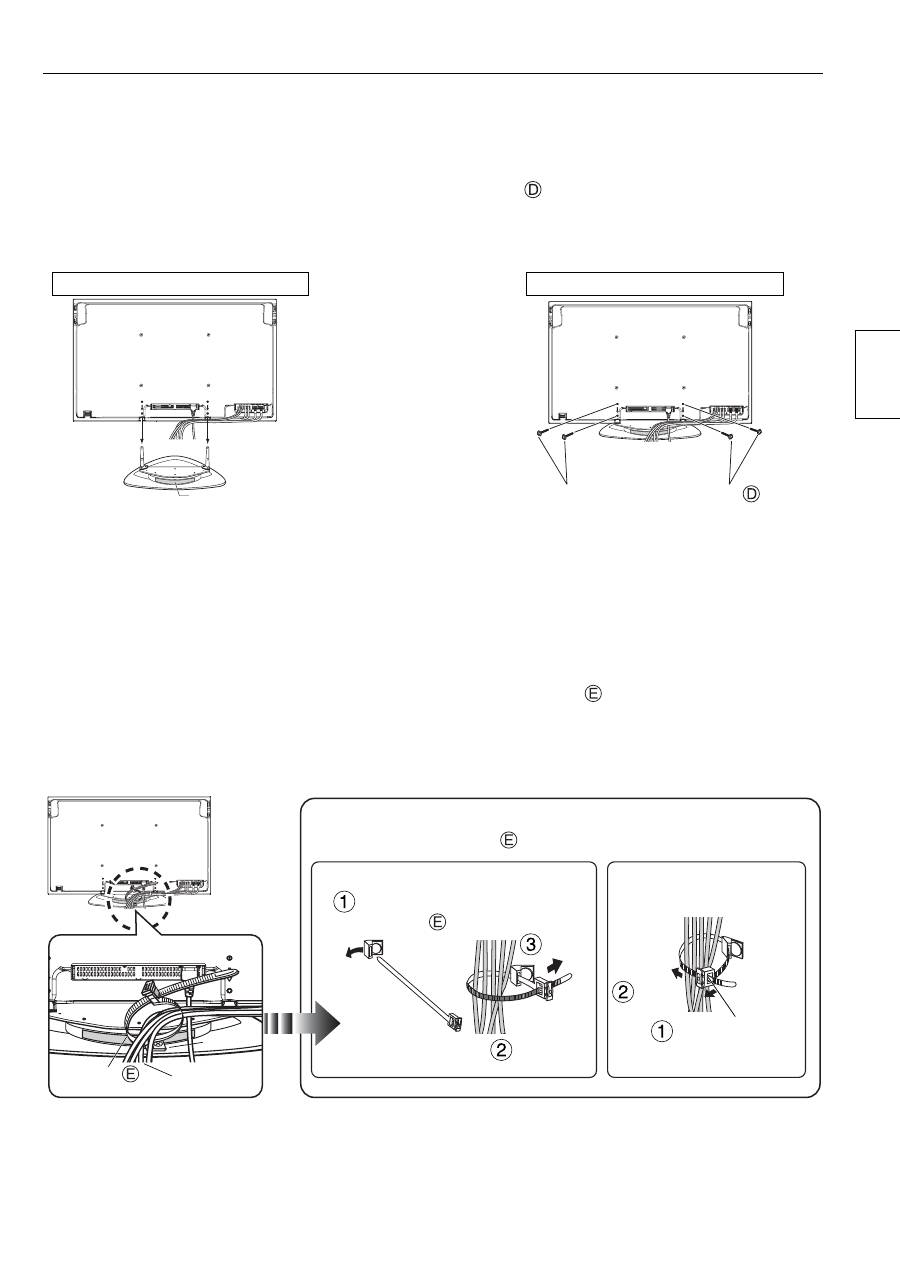 Ⓓ

Ⓓ

Ⓔ

Ⓔ

①
Ⓔ
③
②

②
①

Ⓔ