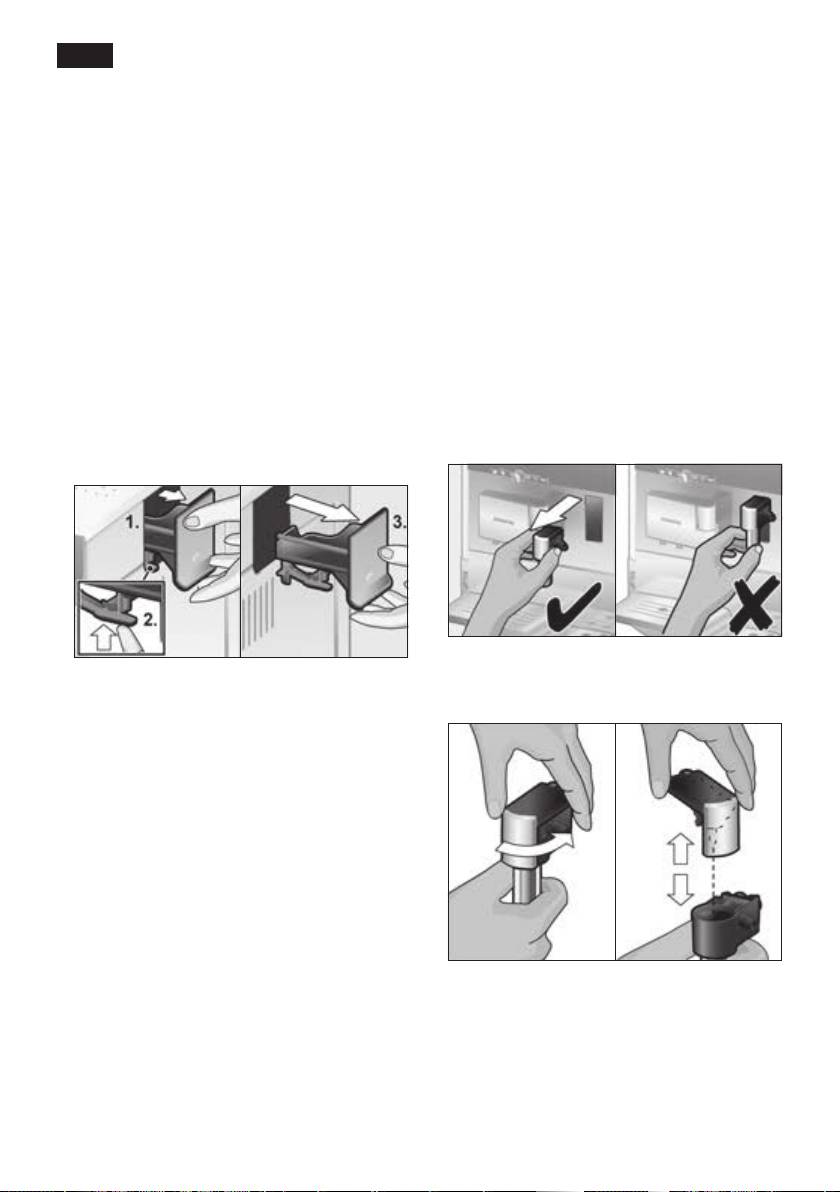 1.

2.

3.