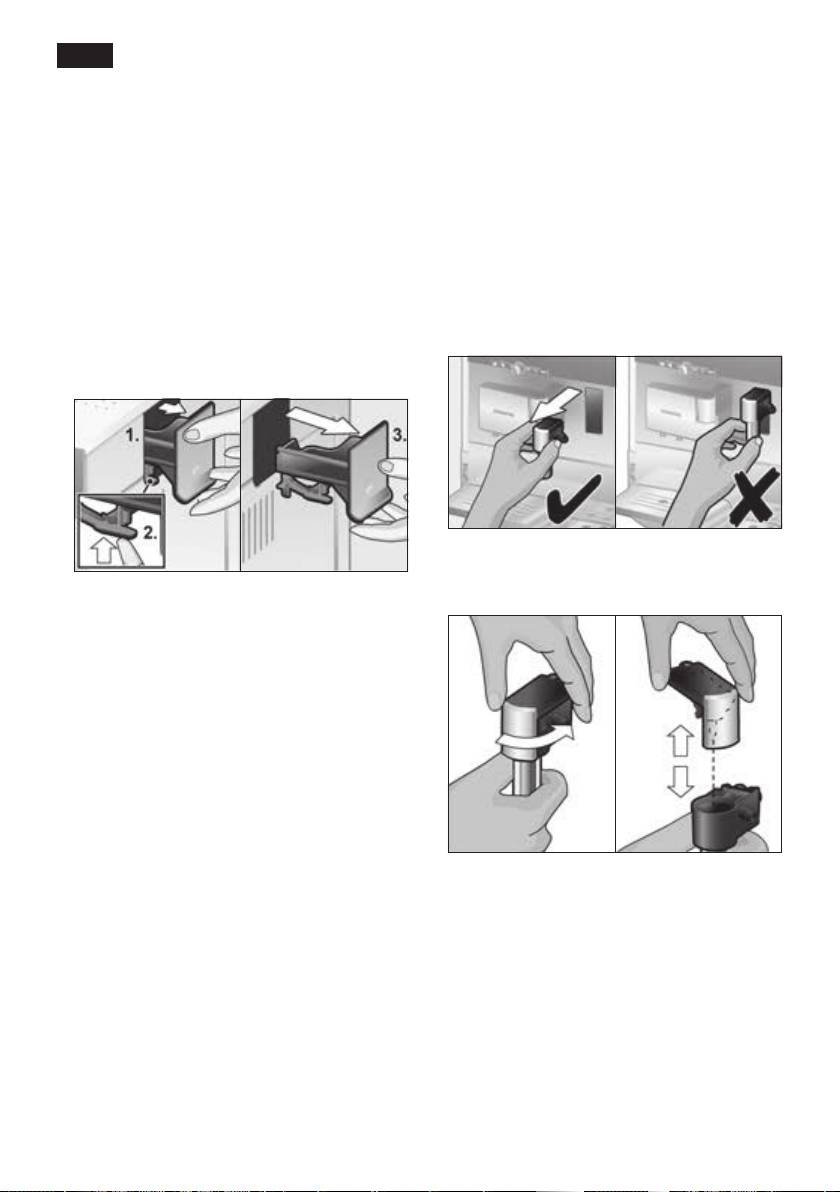 1.
2.
3.