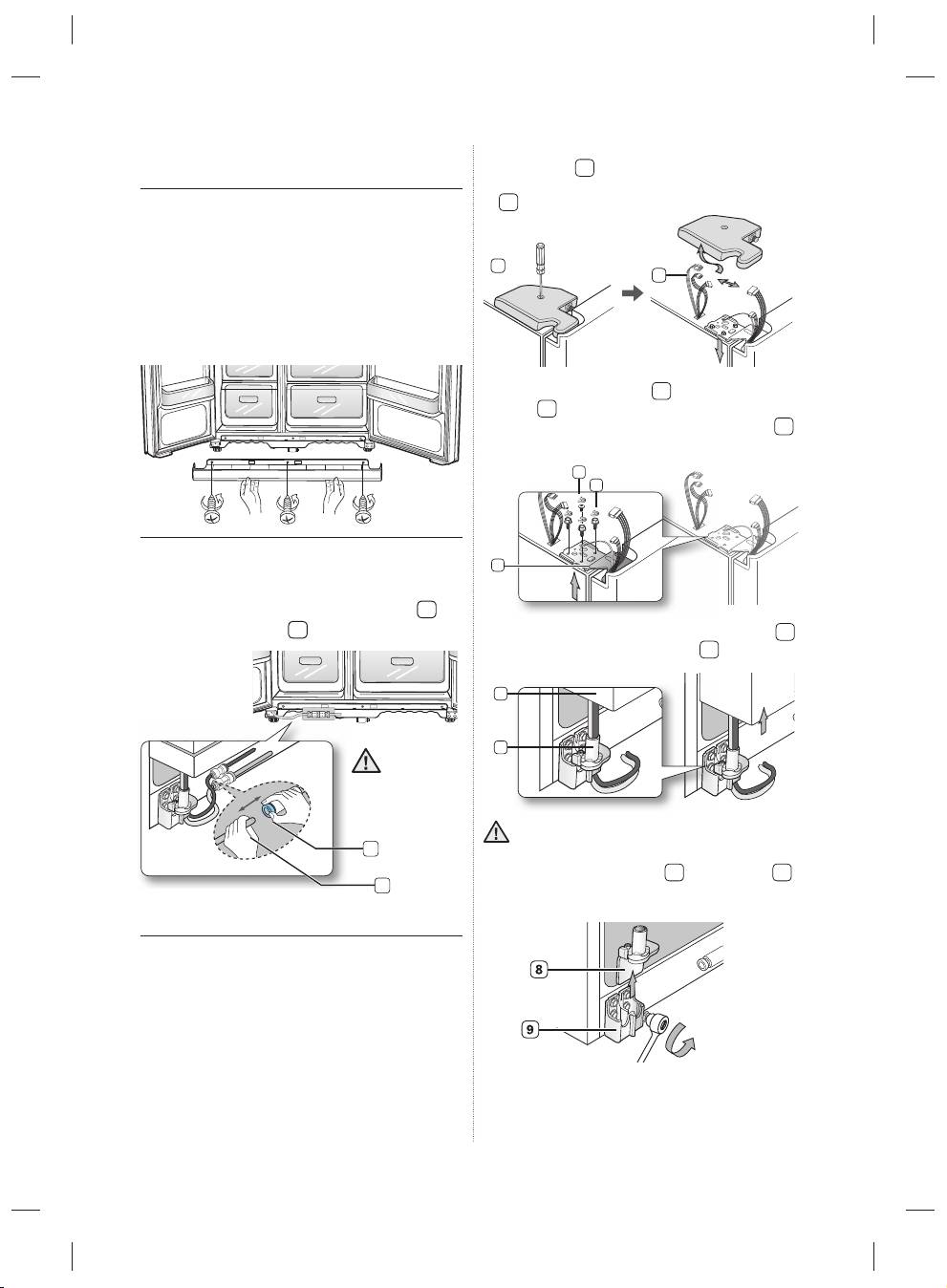 8

9