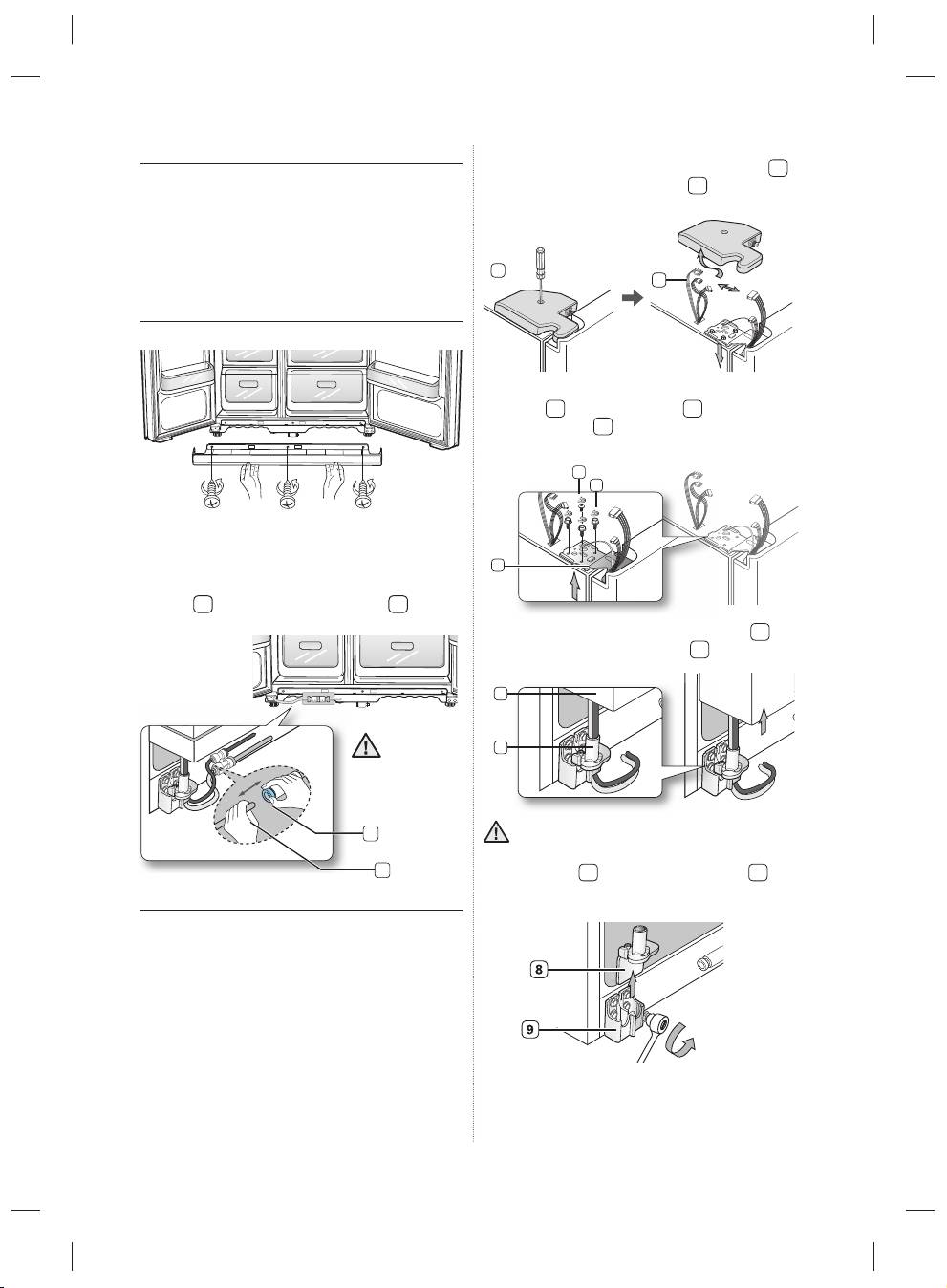 8

9