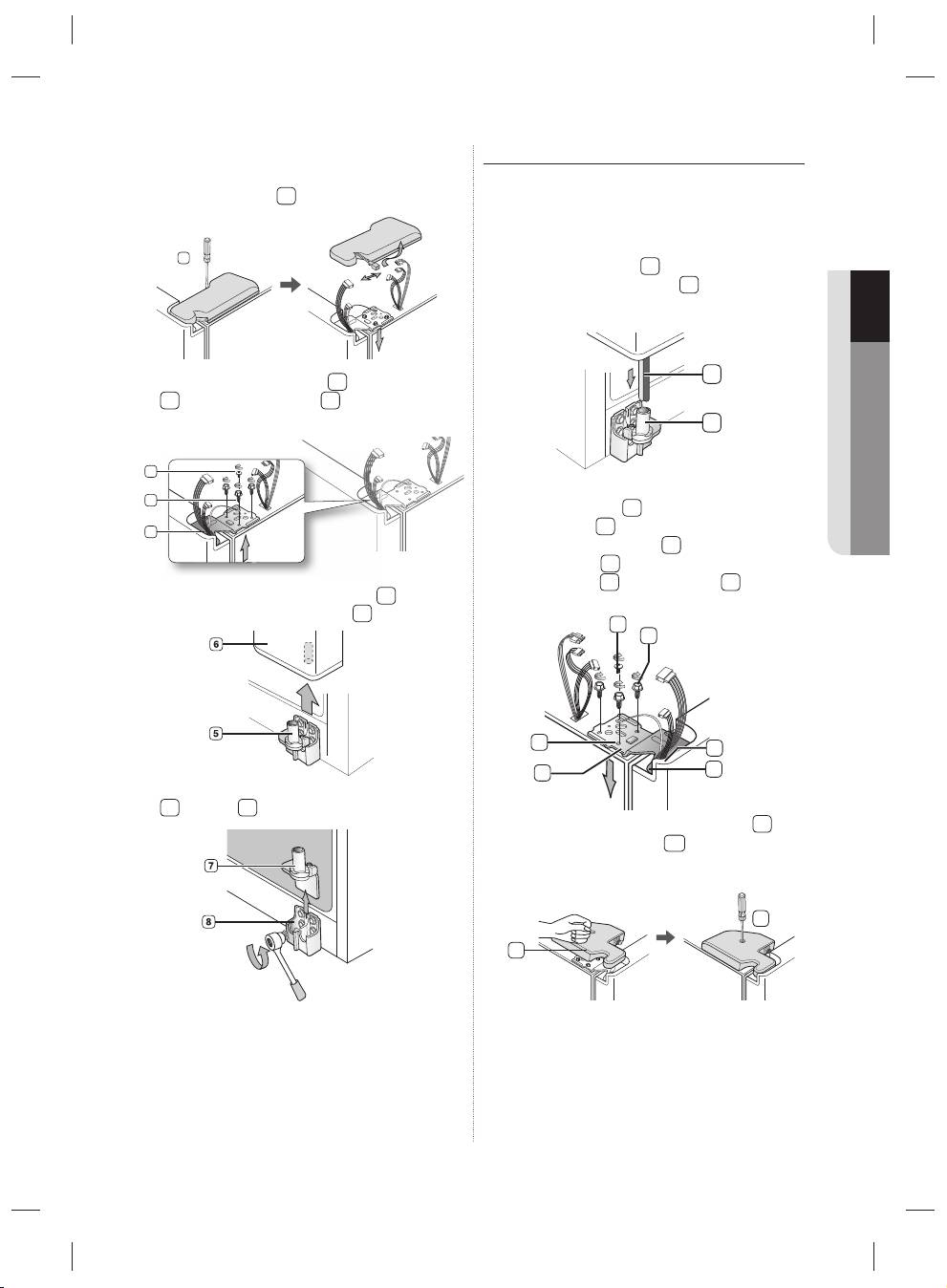 6

5

7

8