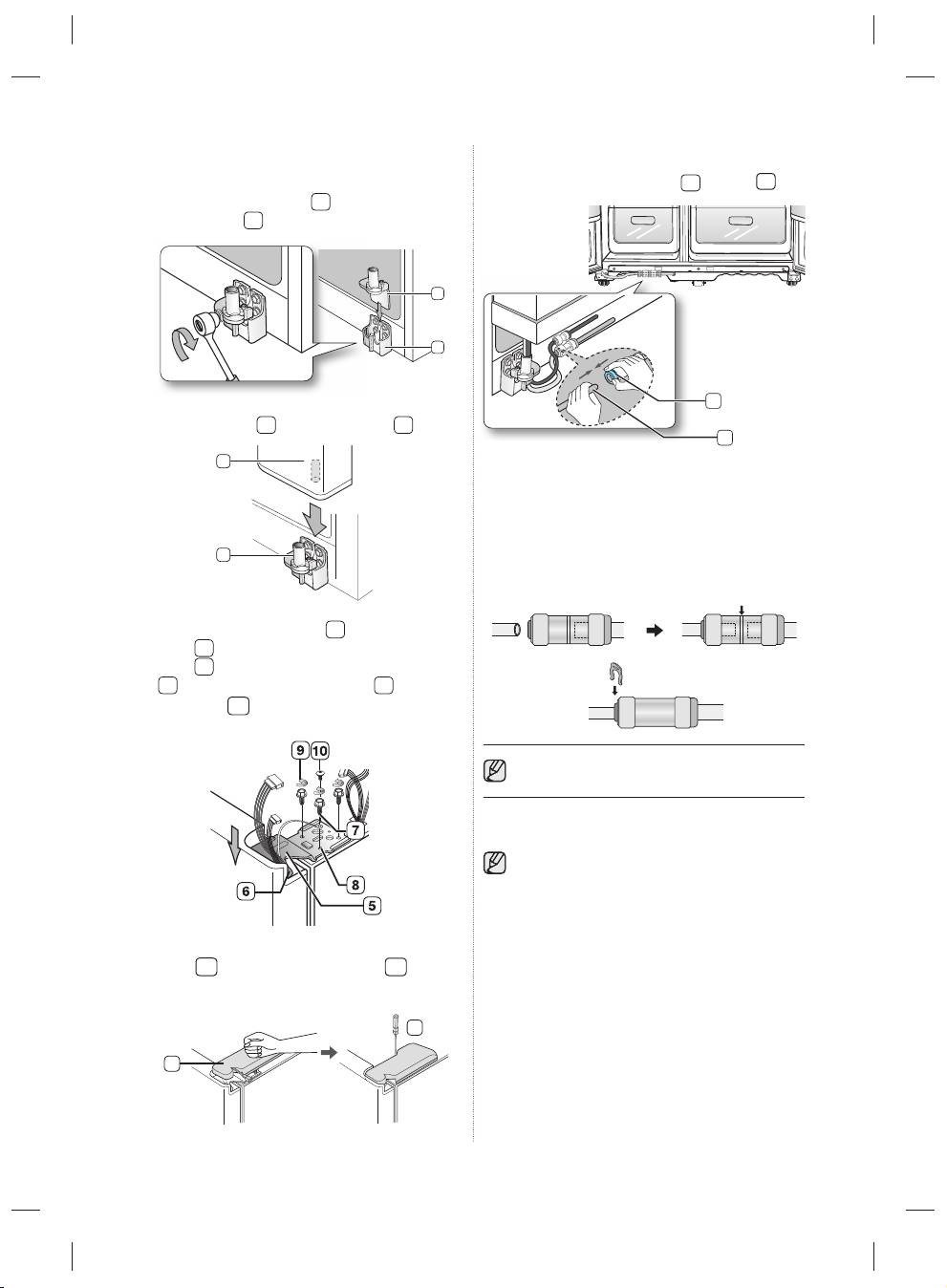 9
10
7
8
6
5