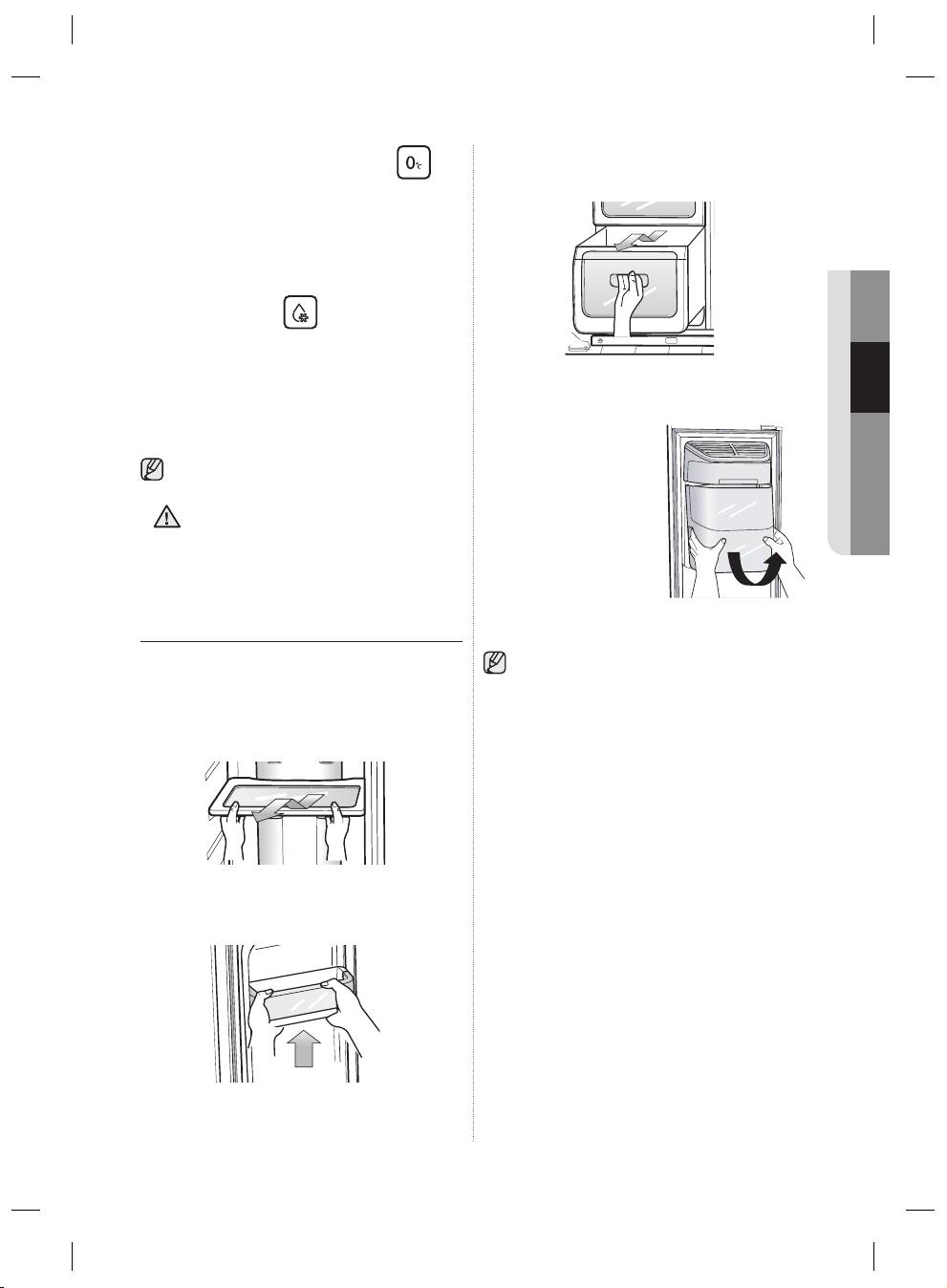 0℃