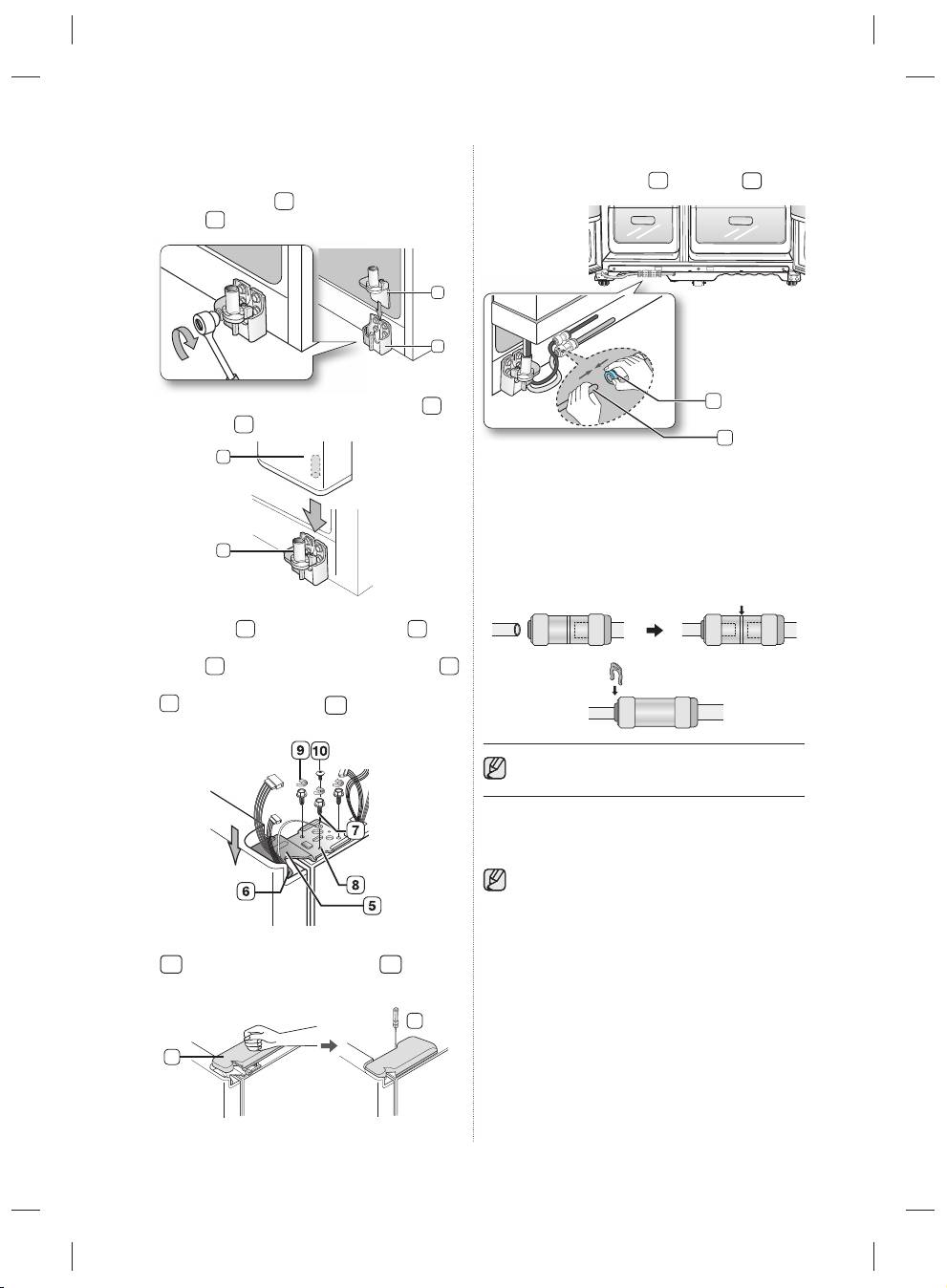 9
10
7
8
6
5