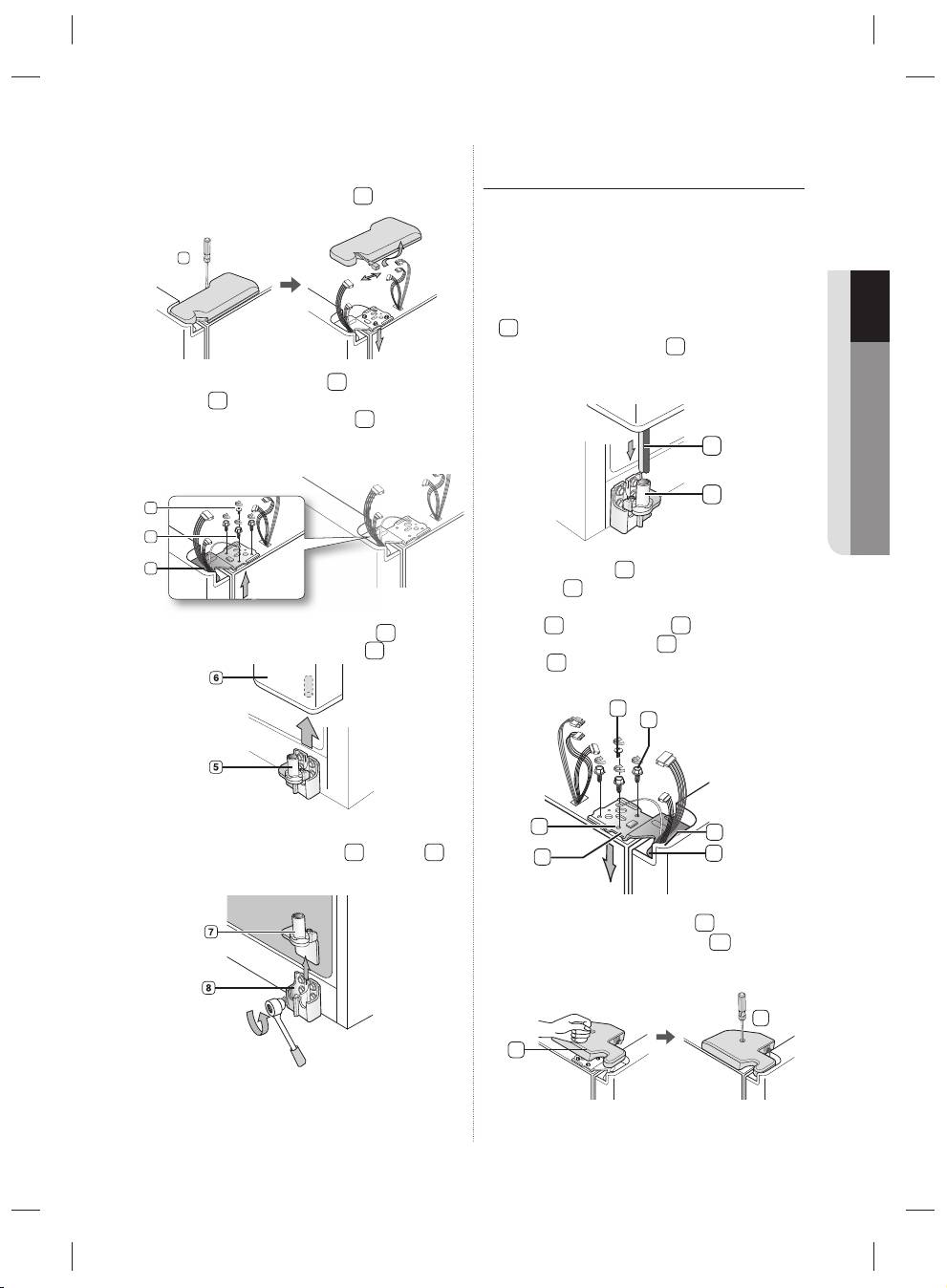 6

5

7

8