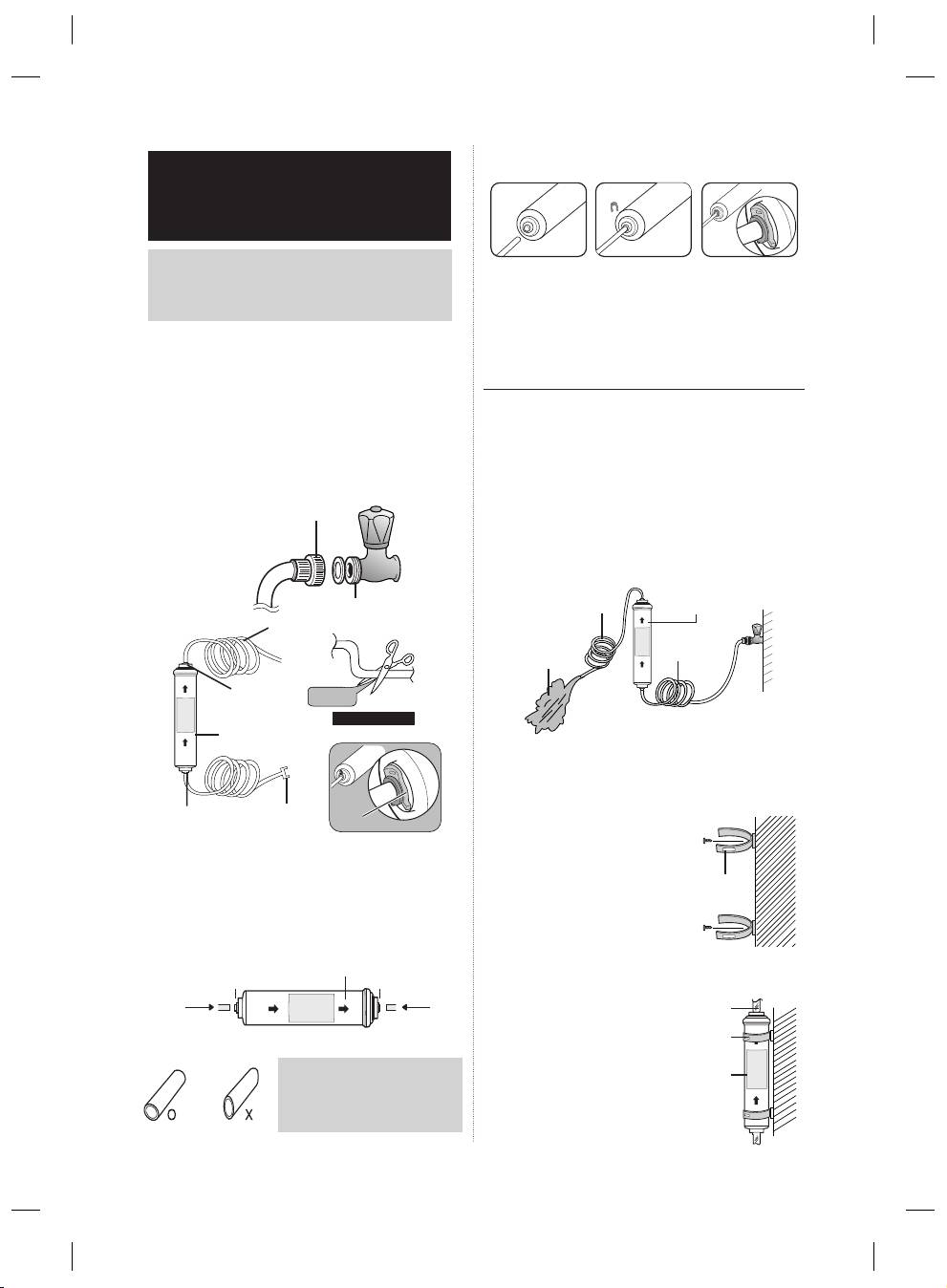 O

X