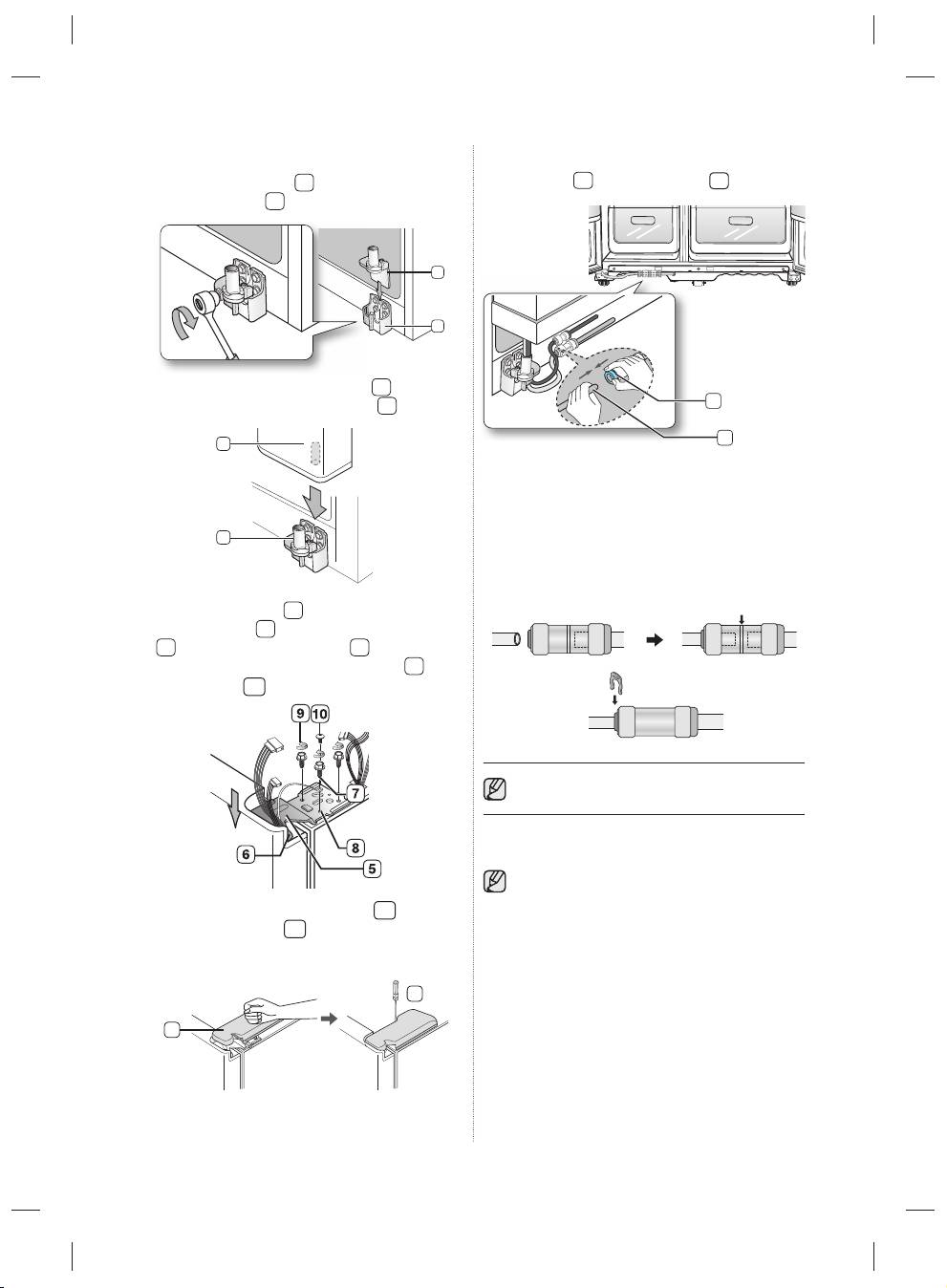 9
10
7
8
6
5