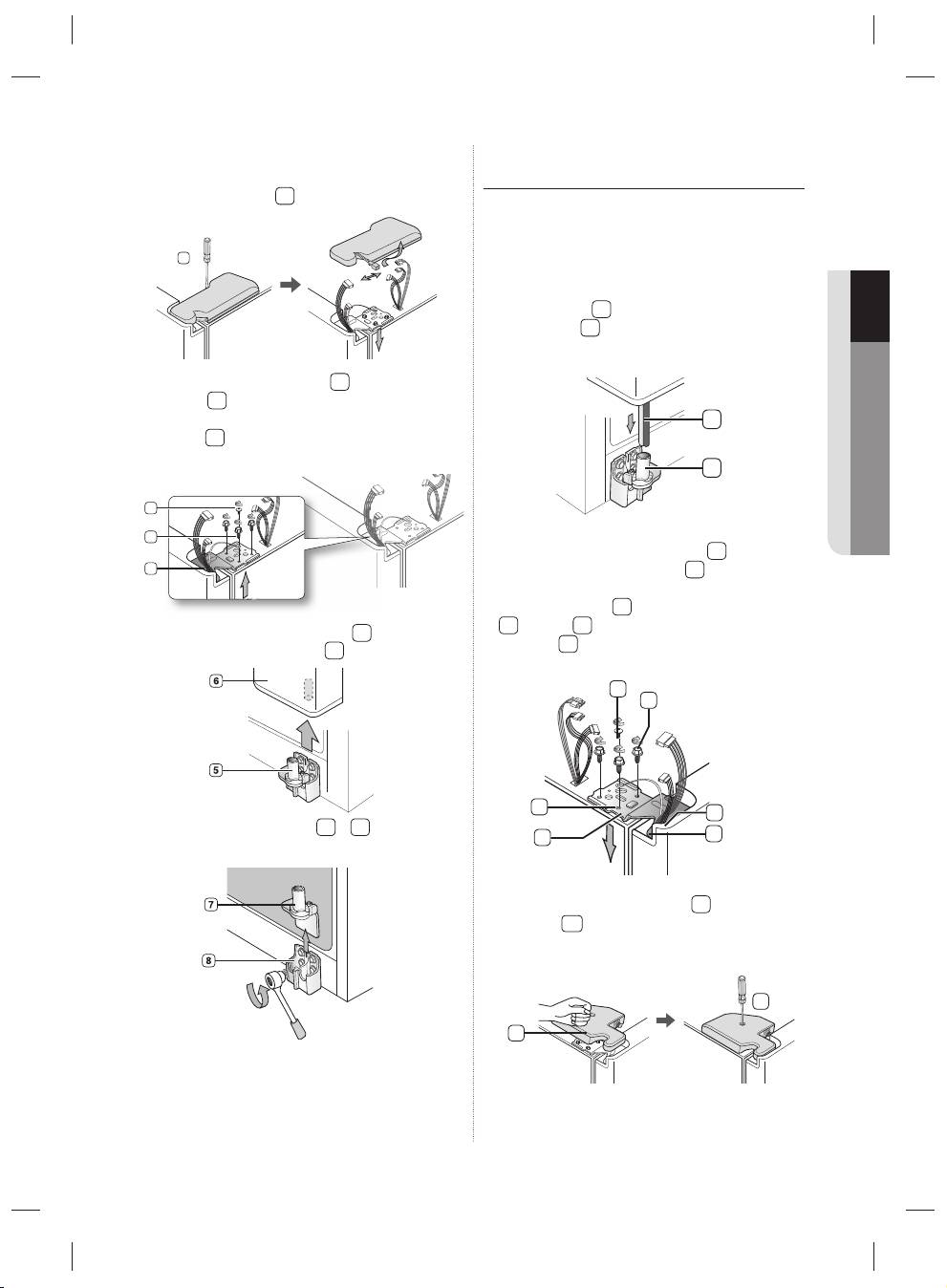 6

5

7

8