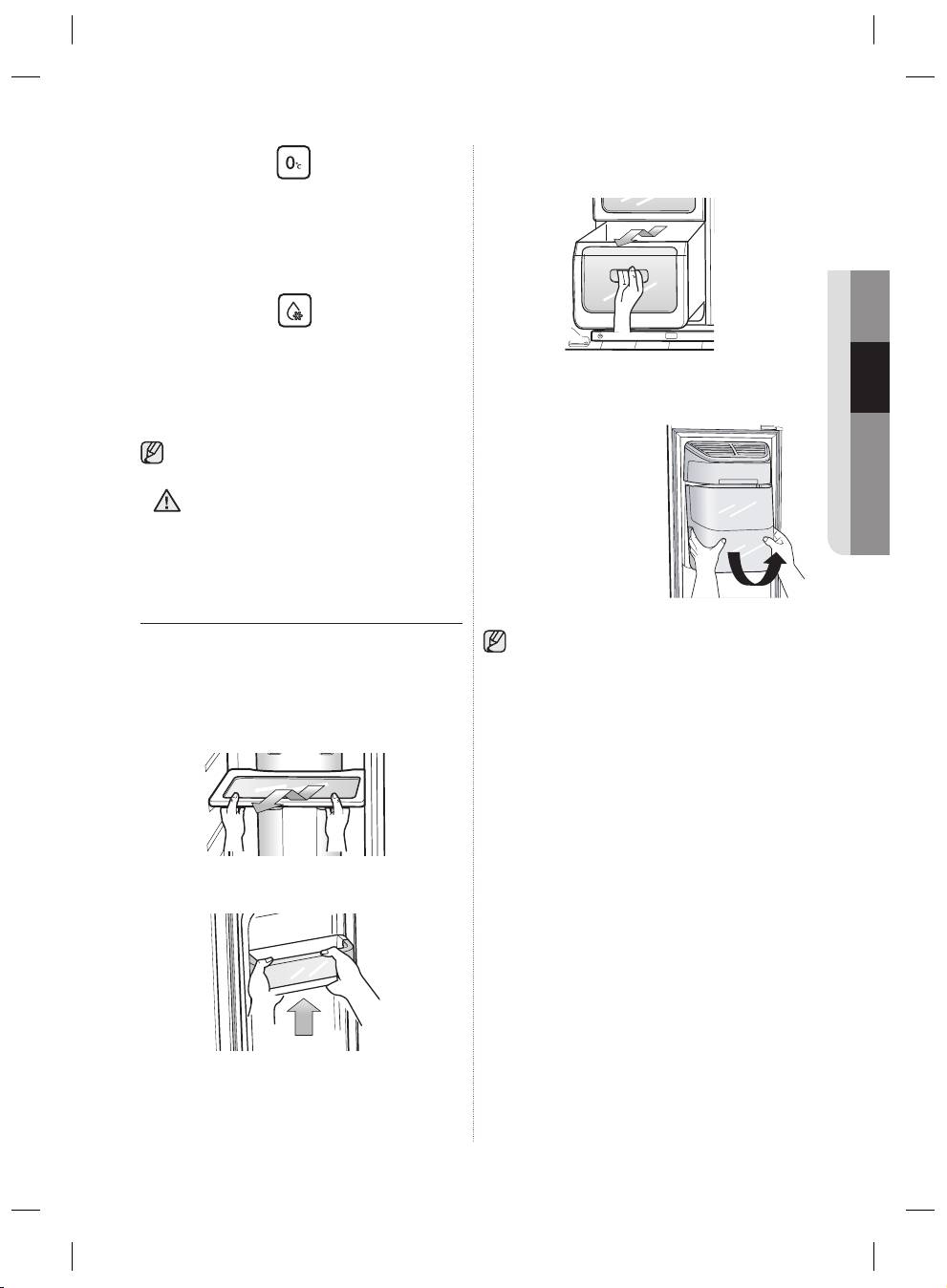 0℃