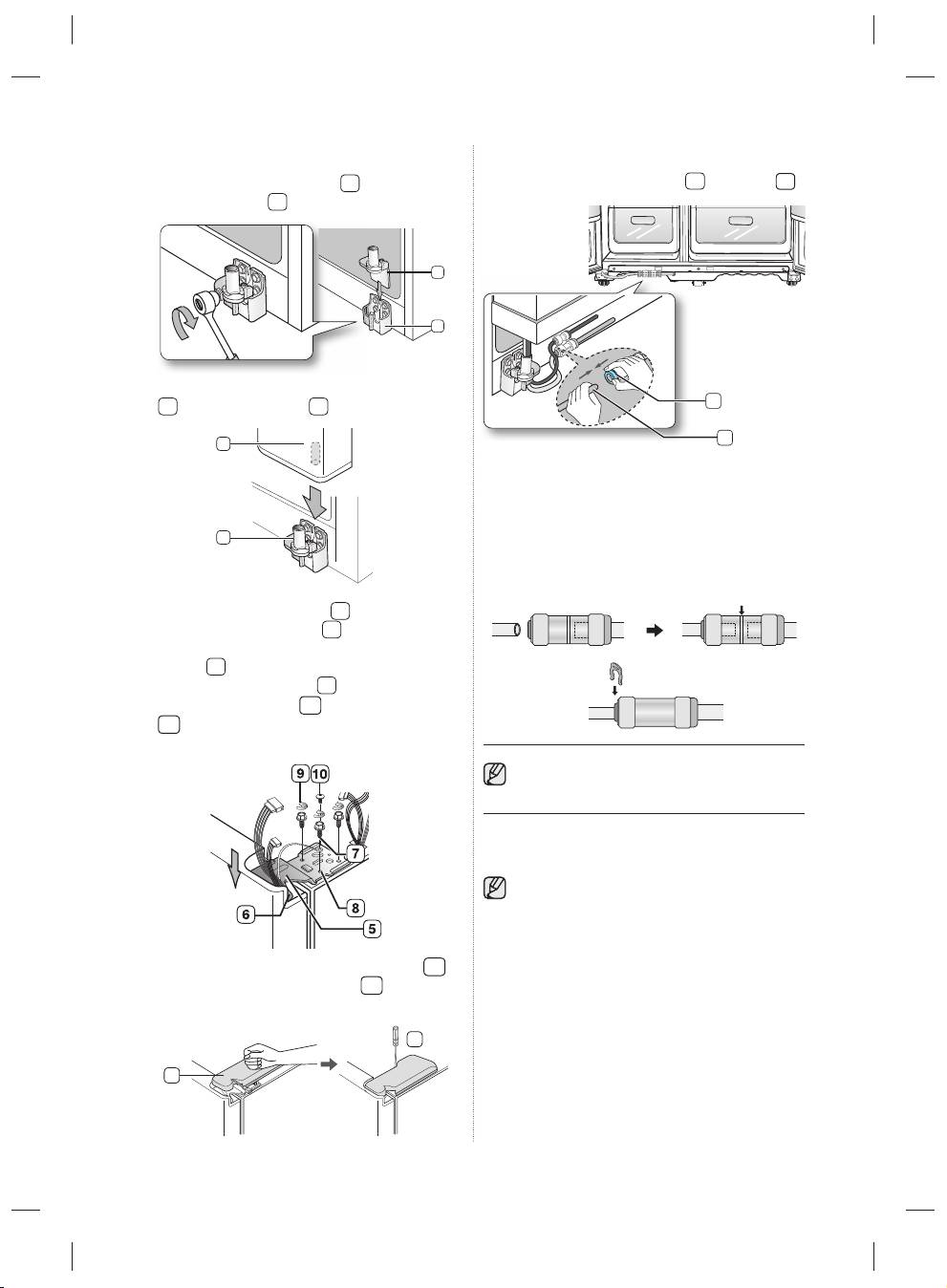 9
10
7
8
6
5