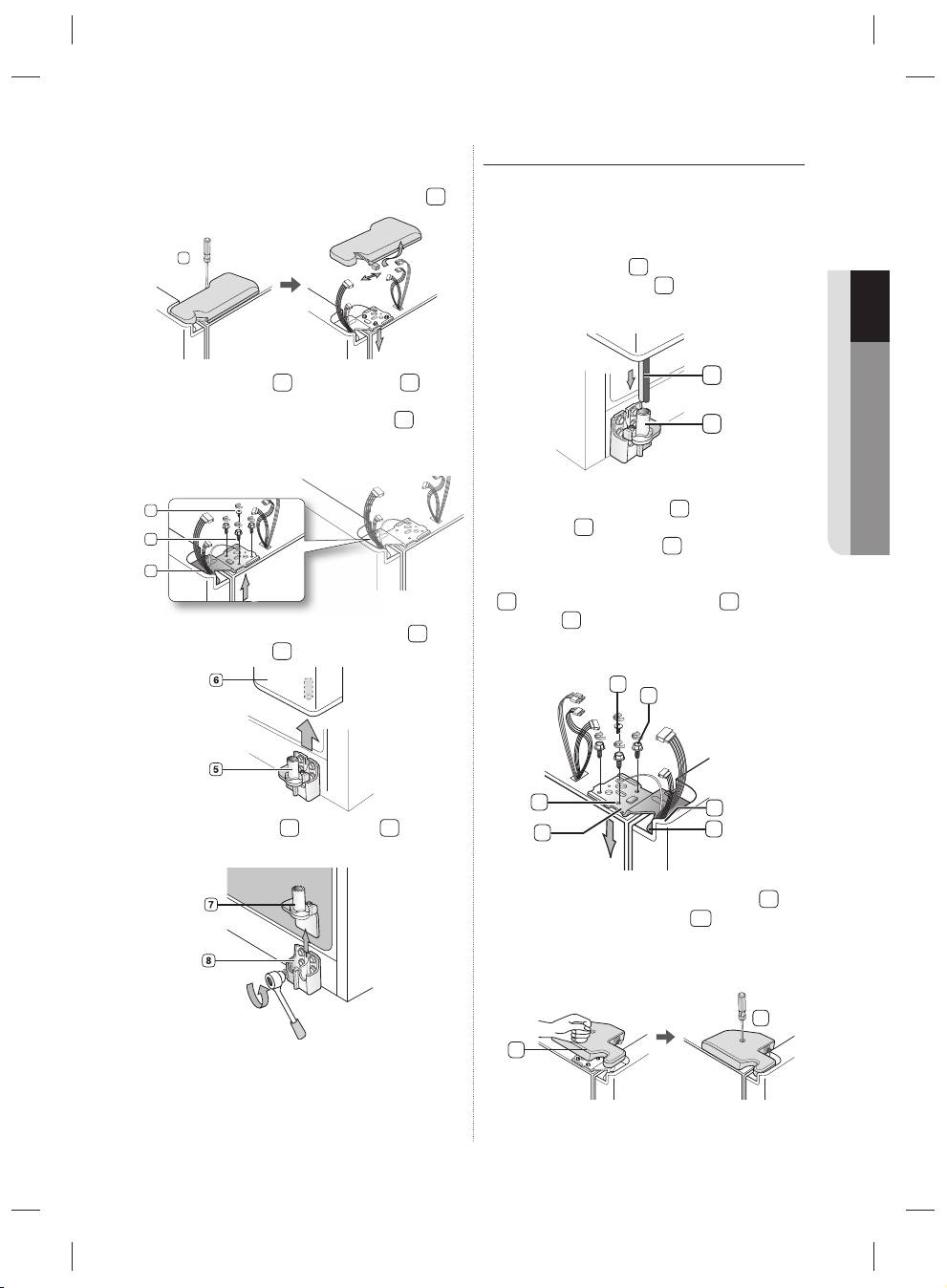 6

5

7

8