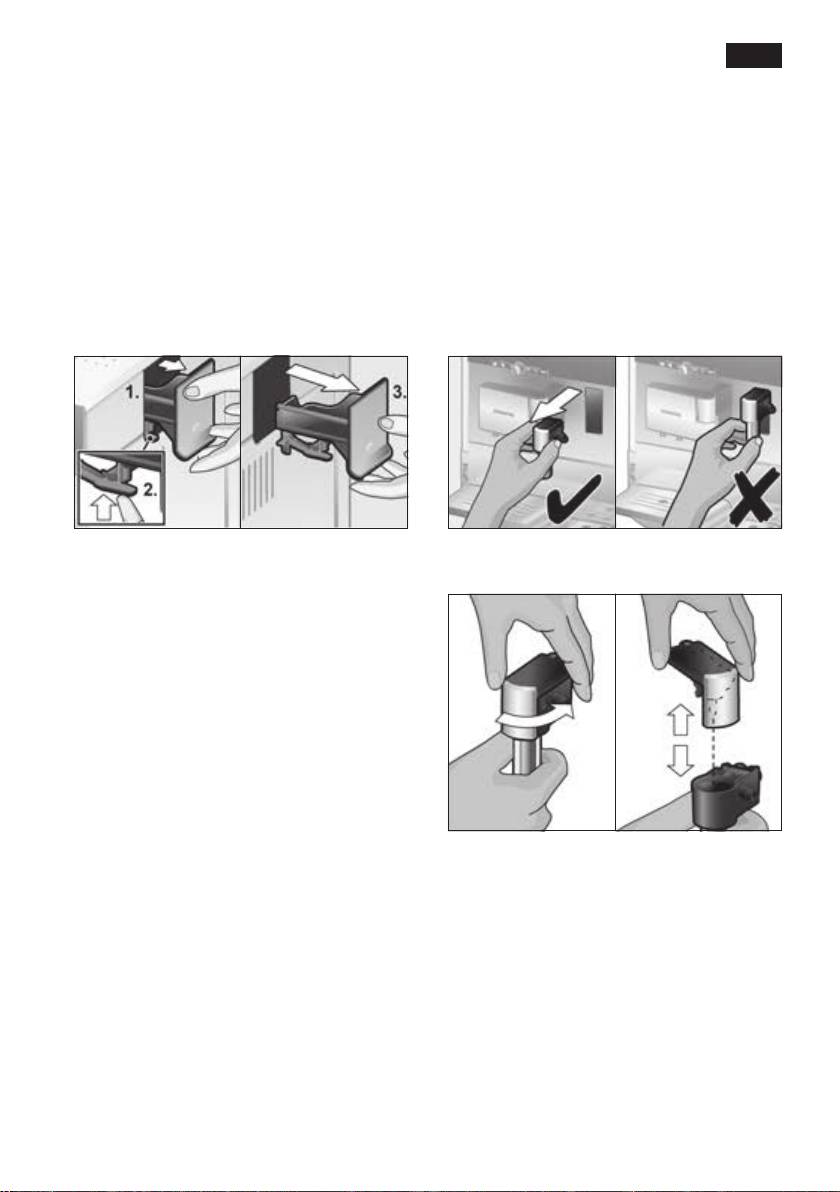 1.

2.

3.