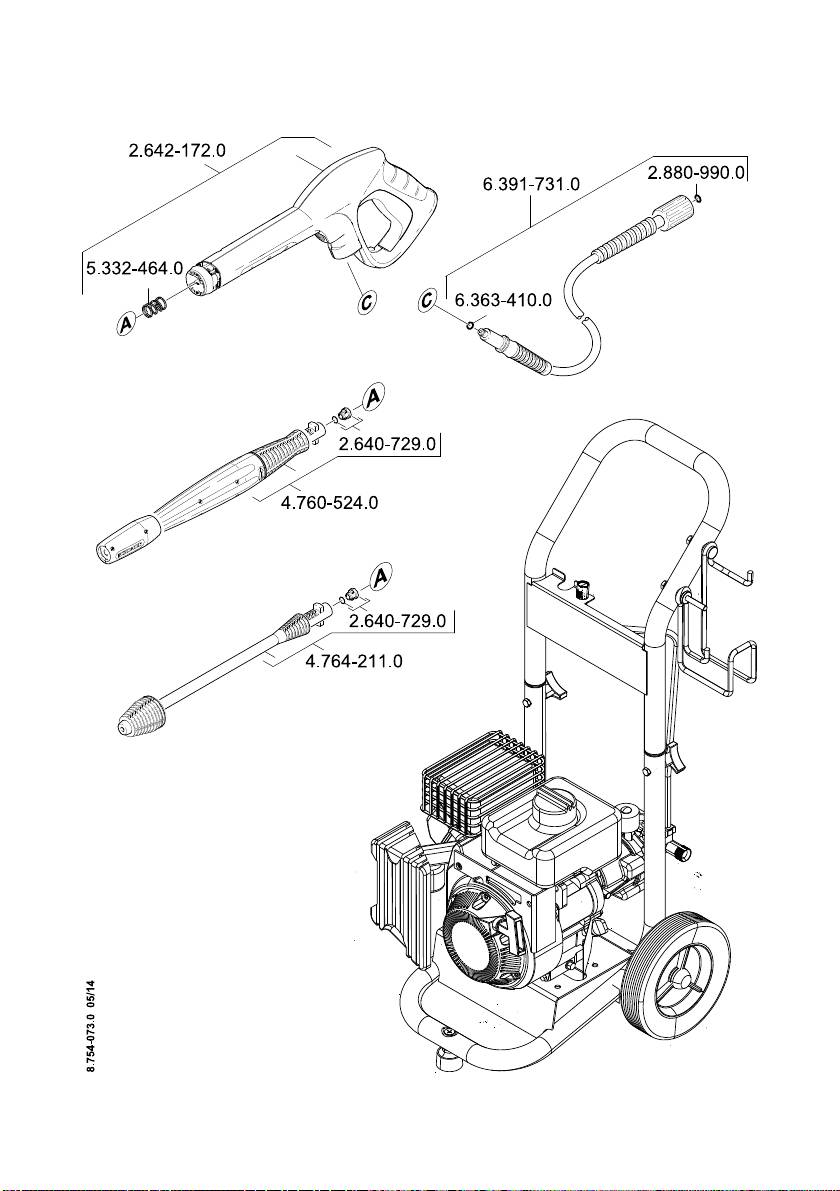 2.642-172.0

5.332-464.0

A

C

6.391-731.0

2.880-990.0

C

6.363-410.0

A

2.640-729.0

4.760-524.0

A

2.640-729.0

4.764-211.0

8.754-073.0 05/14