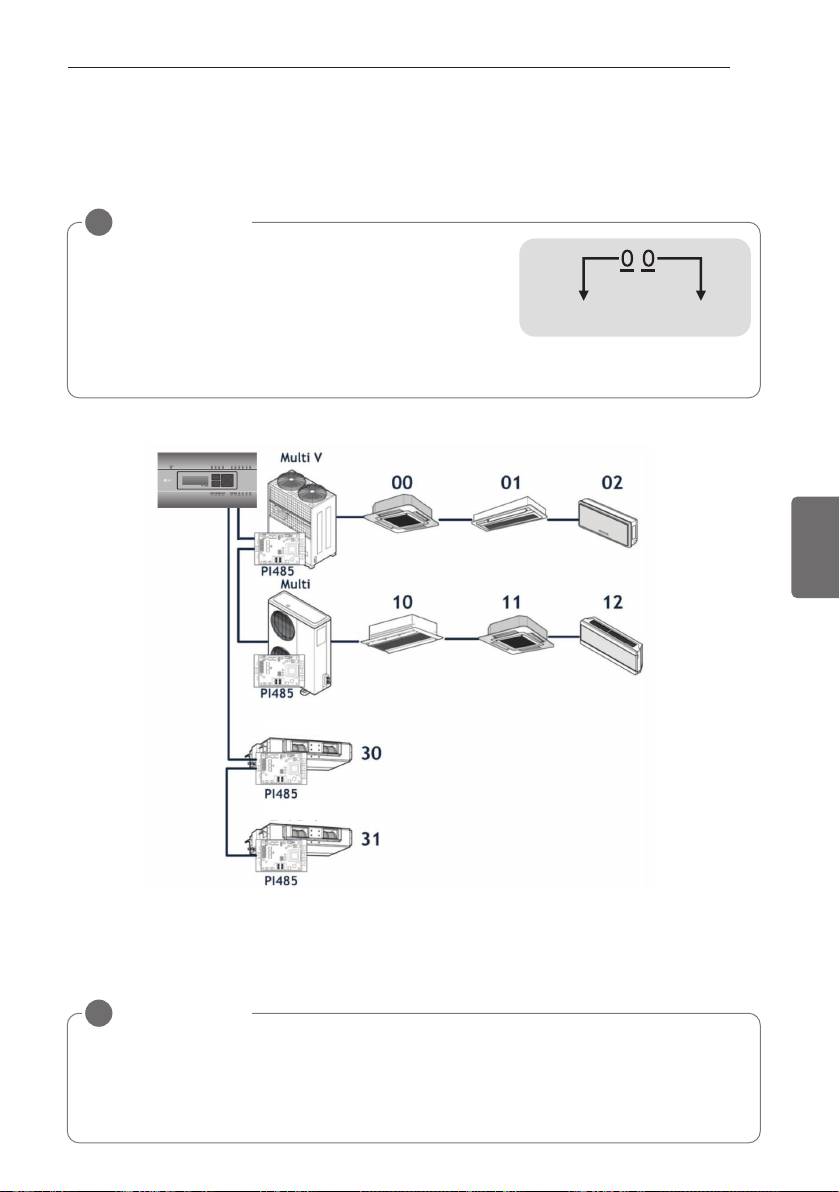 0 0

Multi V

00

01

02

PI485

Multi

10

11

12

PI485

30

PI485

31

PI485