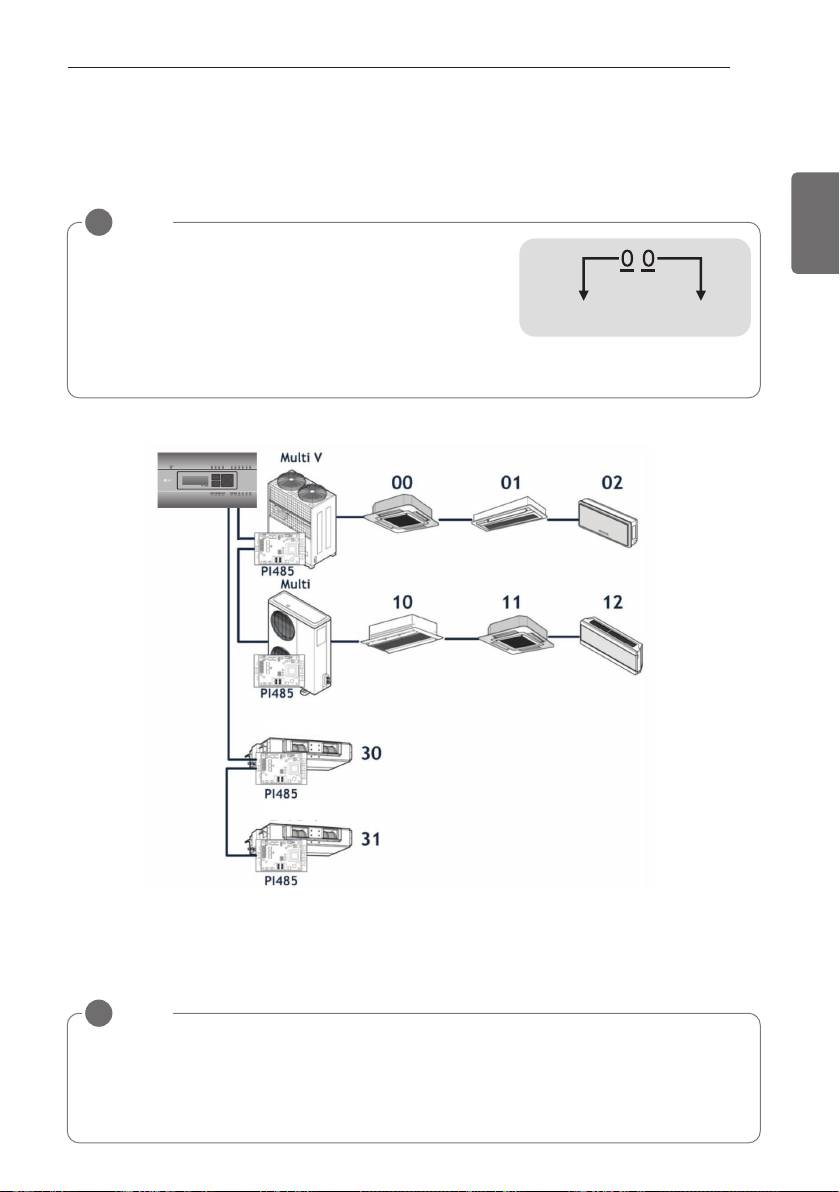 0 0

Multi V

00

01

02

PI485

Multi

10

11

12

PI485

30

PI485

31

PI485